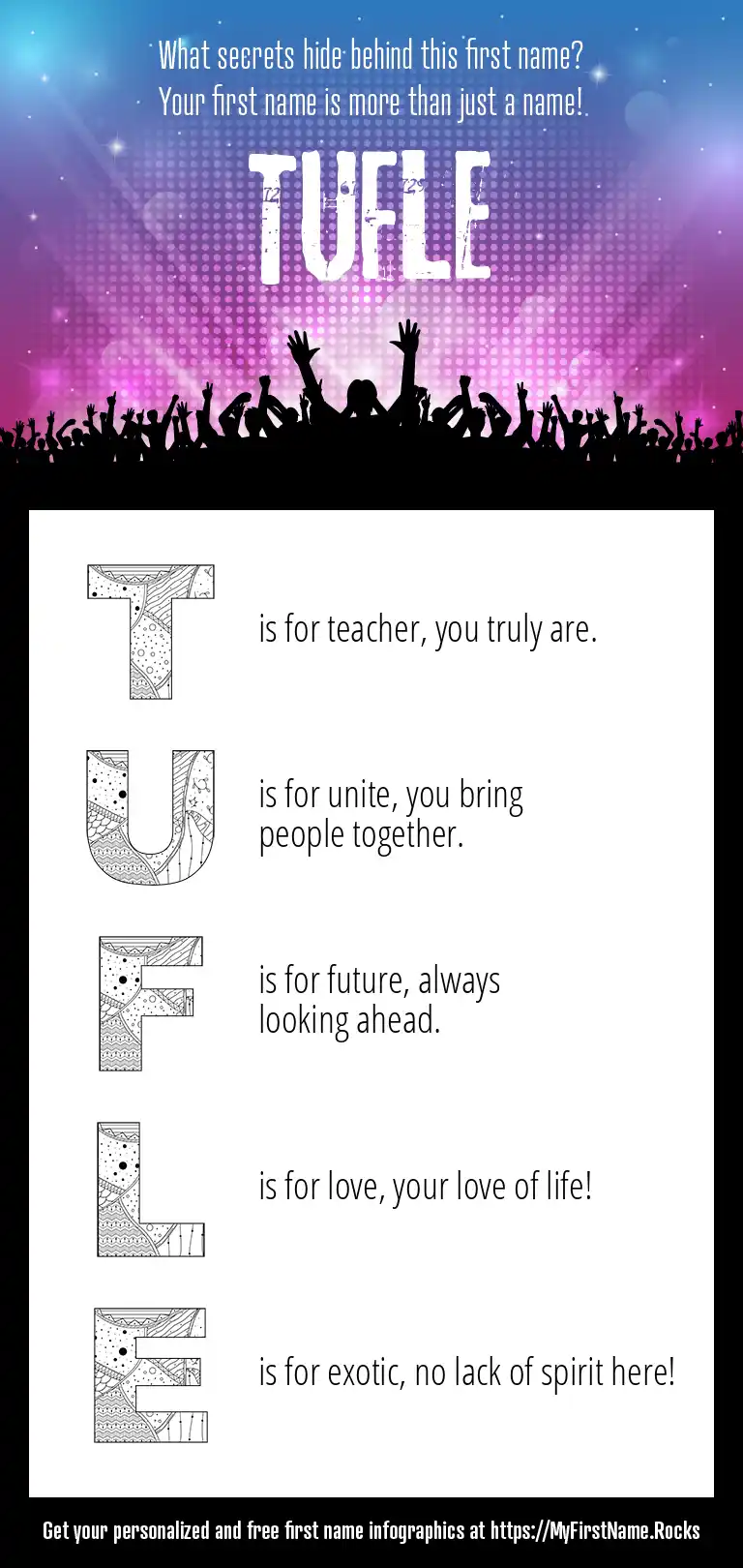 What secrets hide behind this first name?
Your first name is more than just a name!

TUFLE

T is for teacher, you truly are.

U is for unite, you bring people together.

F is for future, always looking ahead.

L is for love, your love of life!

E is for exotic, no lack of spirit here!

Get your personalized and free first name infographics at https://MyFirstName.Rocks