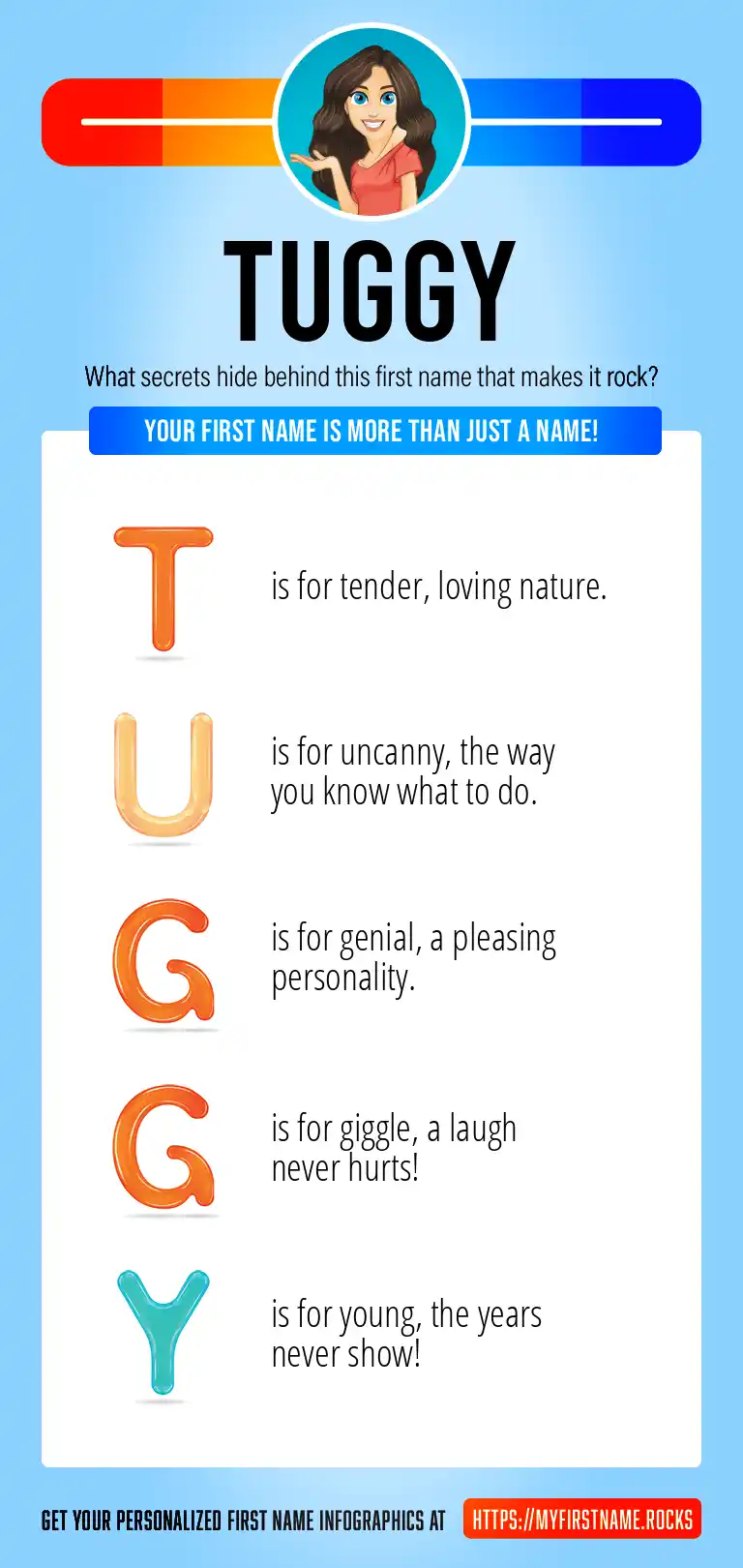 TUGGY

What secrets hide behind this first name that makes it rock?

YOUR FIRST NAME IS MORE THAN JUST A NAME!

T is for tender, loving nature.

U is for uncanny, the way you know what to do.

G is for genial, a pleasing personality.

G is for giggle, a laugh never hurts!

Y is for young, the years never show!

GET YOUR PERSONALIZED FIRST NAME INFOGRAPHICS AT HTTPS://MYFIRSTNAME.ROCKS