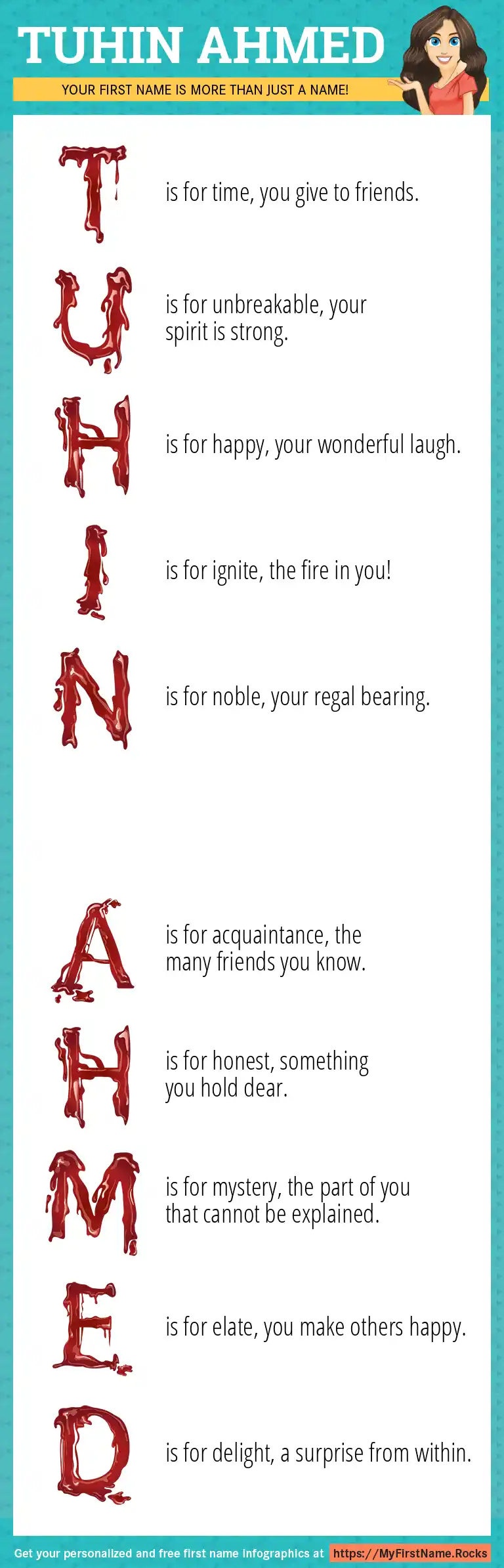 TUHIN AHMED

YOUR FIRST NAME IS MORE THAN JUST A NAME!

T is for time, you give to friends.

U is for unbreakable, your spirit is strong.

H is for happy, your wonderful laugh.

I is for ignite, the fire in you!

N is for noble, your regal bearing.

A is for acquaintance, the many friends you know.

H is for honest, something you hold dear.

M is for mystery, the part of you that cannot be explained.

E is for elate, you make others happy.

D is for delight, a surprise from within.

Get your personalized and free first name infographics at https://MyFirstName.Rocks