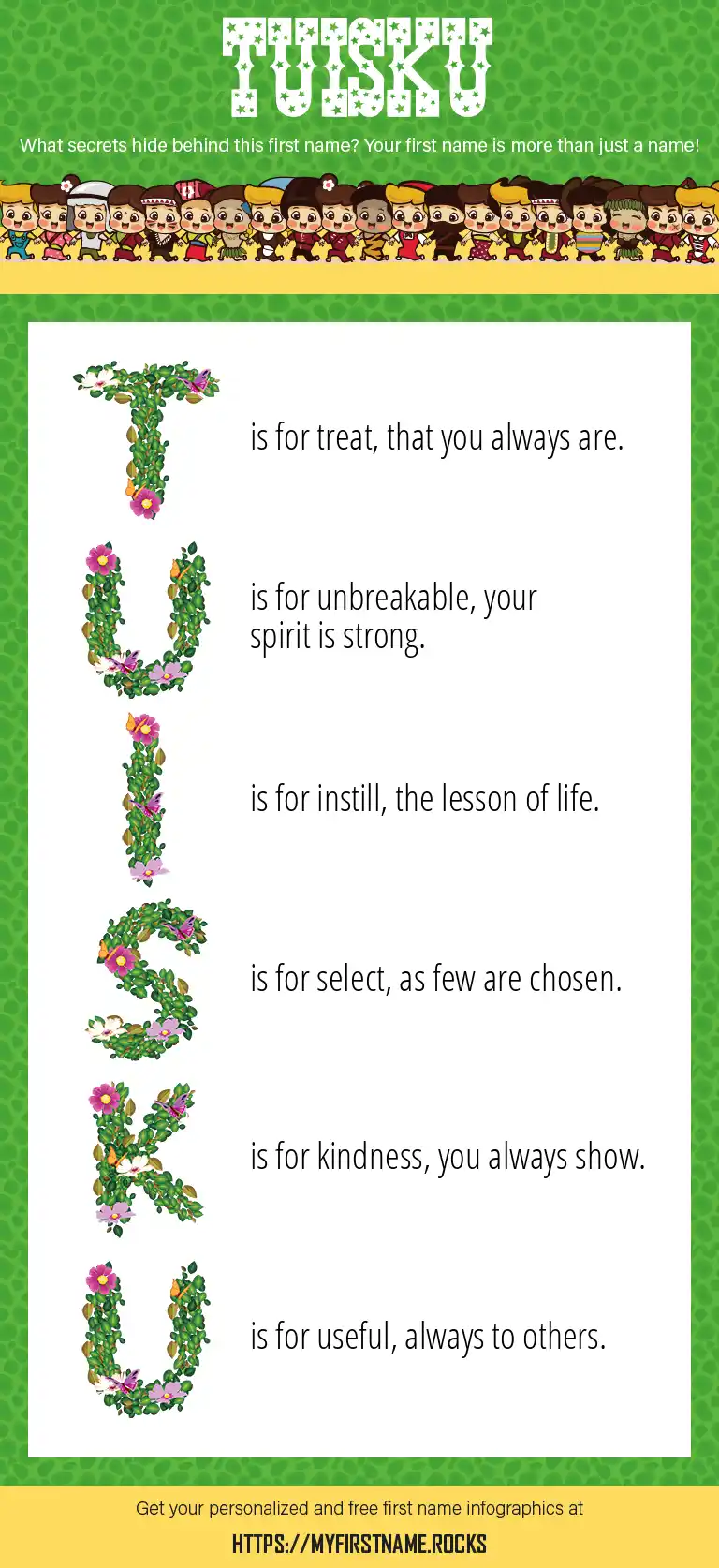 TUISKU

What secrets hide behind this first name? Your first name is more than just a name!

T is for treat, that you always are.

U is for unbreakable, your spirit is strong.

I is for instill, the lesson of life.

S is for select, as few are chosen.

K is for kindness, you always show.

U is for useful, always to others.

Get your personalized and free first name infographics at

HTTPS://MYFIRSTNAME.ROCKS