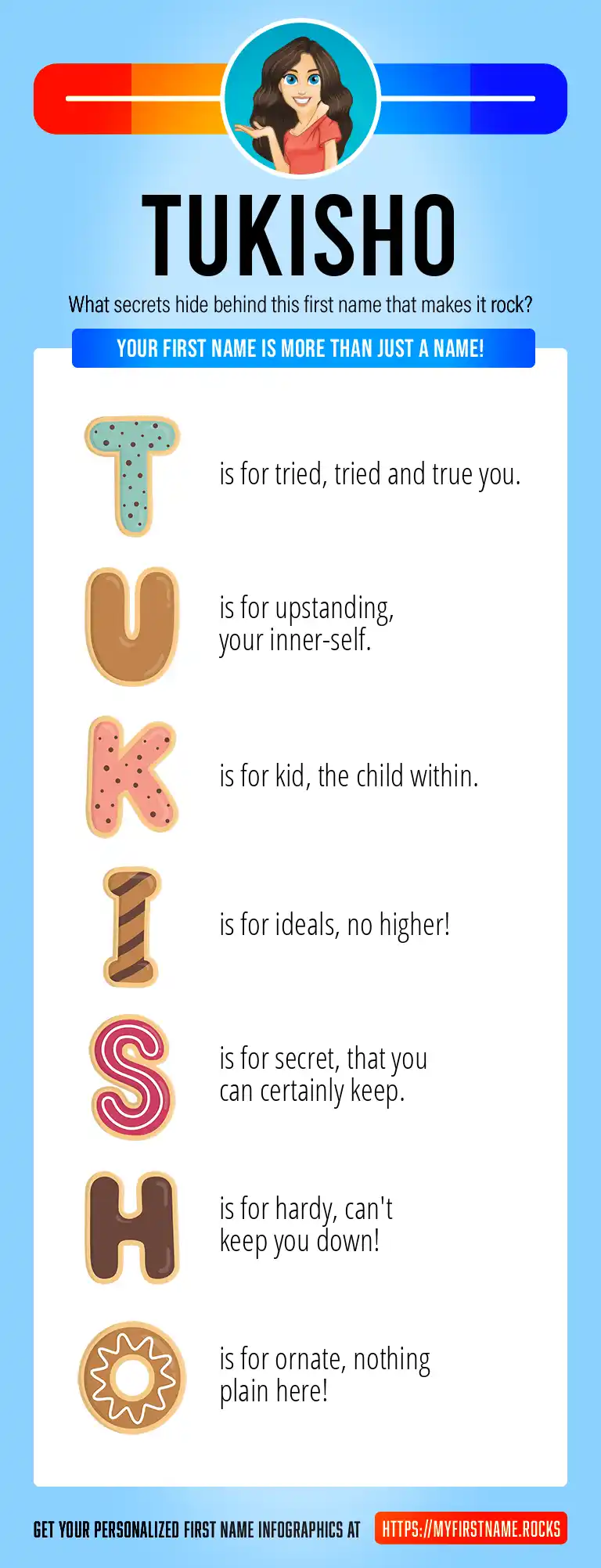 TUKISHO

What secrets hide behind this first name that makes it rock?

YOUR FIRST NAME IS MORE THAN JUST A NAME!

T is for tried, tried and true you.

U is for upstanding, your inner-self.

K is for kid, the child within.

I is for ideals, no higher!

S is for secret, that you can certainly keep.

H is for hardy, can't keep you down!

O is for ornate, nothing plain here!

GET YOUR PERSONALIZED FIRST NAME INFOGRAPHICS AT HTTPS://MYFIRSTNAME.ROCKS