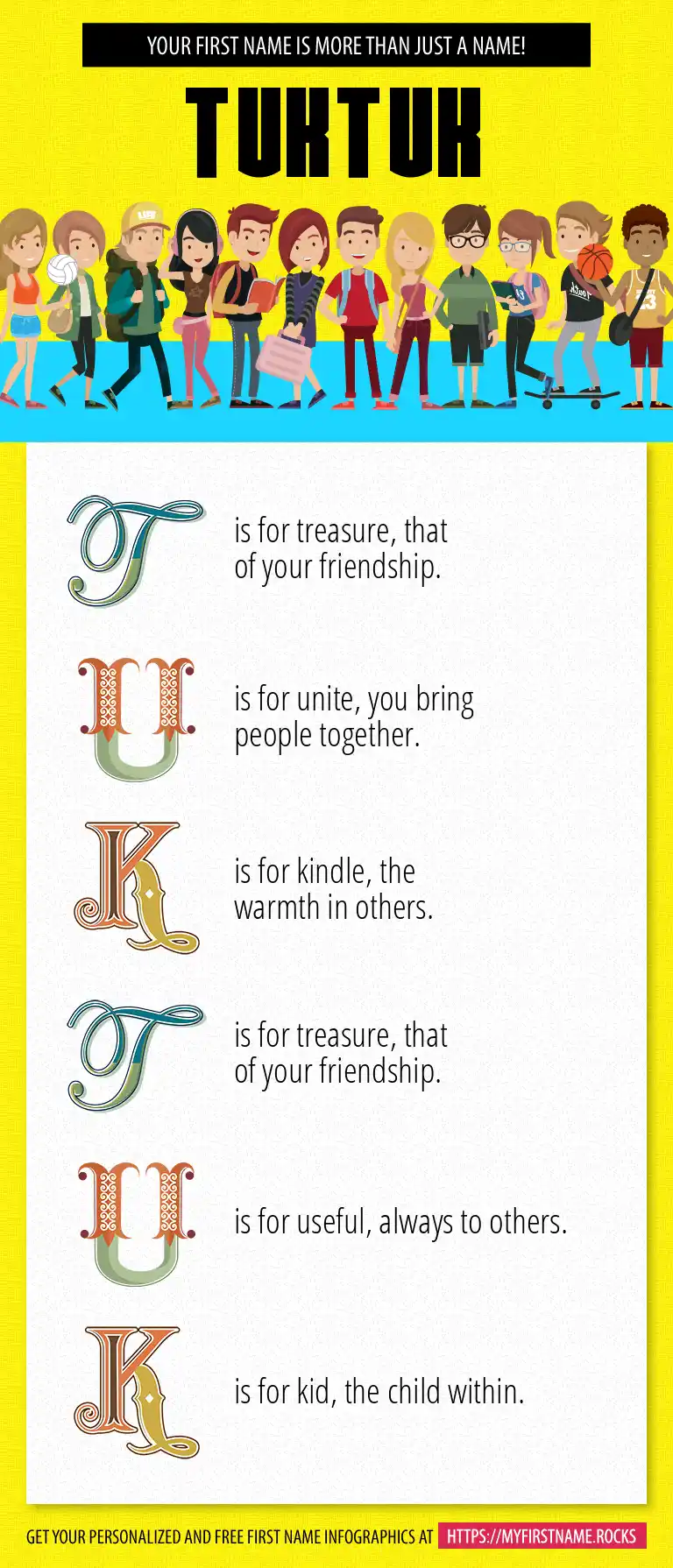 YOUR FIRST NAME IS MORE THAN JUST A NAME!

TUKTUK

T is for treasure, that of your friendship.

U is for unite, you bring people together.

K is for kindle, the warmth in others.

T is for treasure, that of your friendship.

U is for useful, always to others.

K is for kid, the child within.

GET YOUR PERSONALIZED AND FREE FIRST NAME INFOGRAPHICS AT HTTPS://MYFIRSTNAME.ROCKS