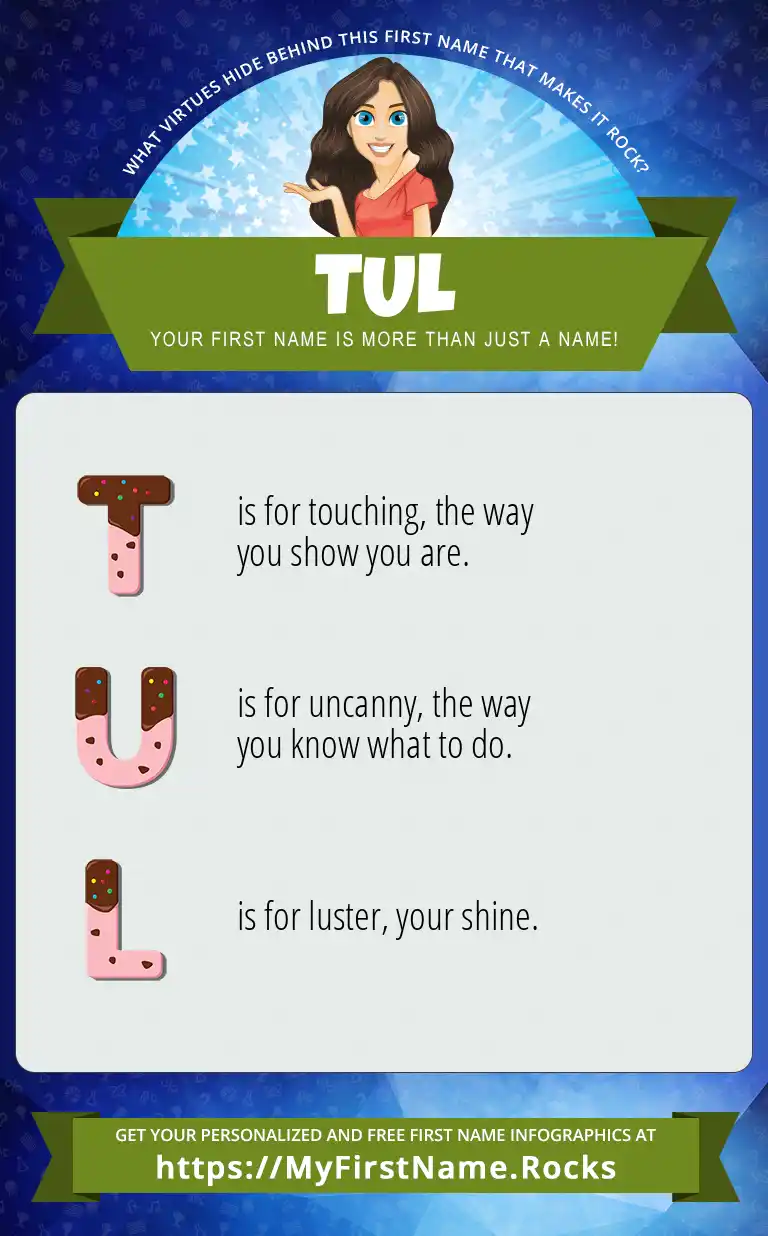 WHAT VIRTUES HIDE BEHIND THIS FIRST NAME THAT MAKES IT ROCK?

TUL

YOUR FIRST NAME IS MORE THAN JUST A NAME!

T is for touching, the way you show you are.

U is for uncanny, the way you know what to do.

L is for luster, your shine.

GET YOUR PERSONALIZED AND FREE FIRST NAME INFOGRAPHICS AT
https://MyFirstName.Rocks