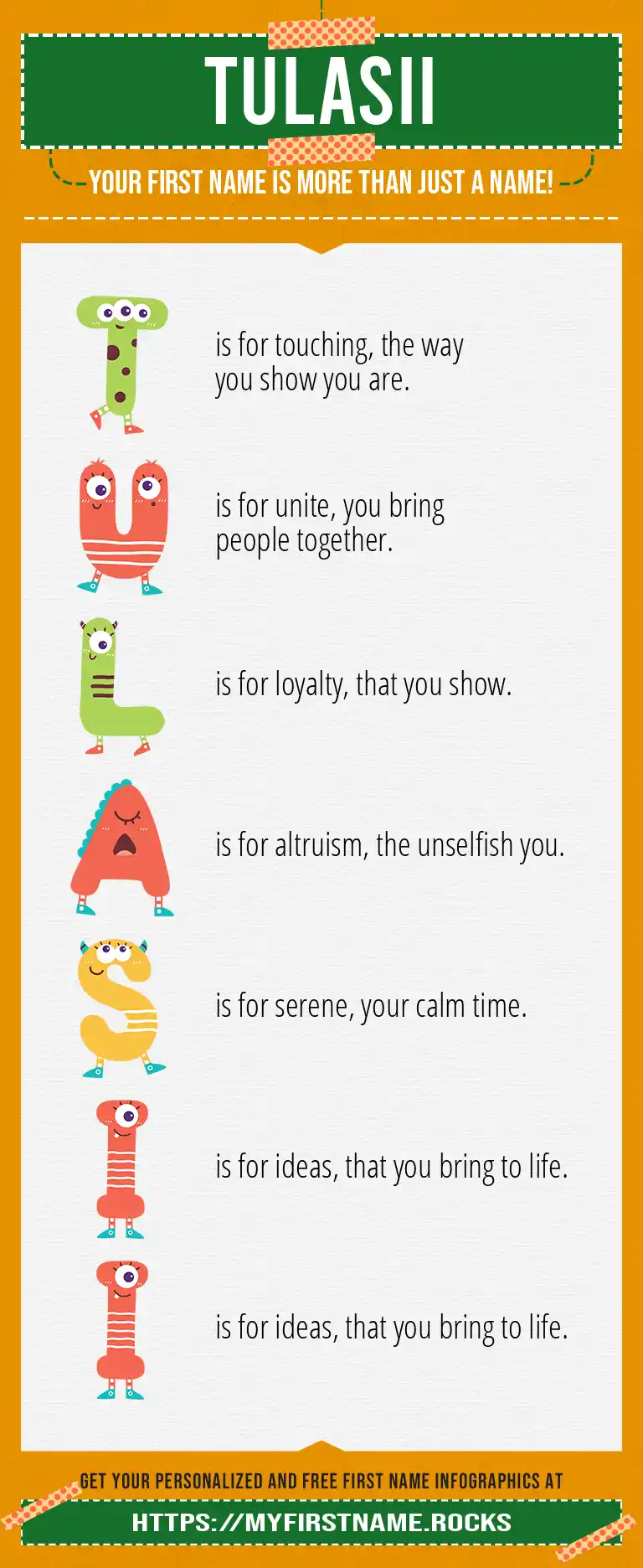 TULASII

YOUR FIRST NAME IS MORE THAN JUST A NAME!

T is for touching, the way you show you are.

U is for unite, you bring people together.

L is for loyalty, that you show.

A is for altruism, the unselfish you.

S is for serene, your calm time.

I is for ideas, that you bring to life.

I is for ideas, that you bring to life.

GET YOUR PERSONALIZED AND FREE FIRST NAME INFOGRAPHICS AT

HTTPS://MYFIRSTNAME.ROCKS