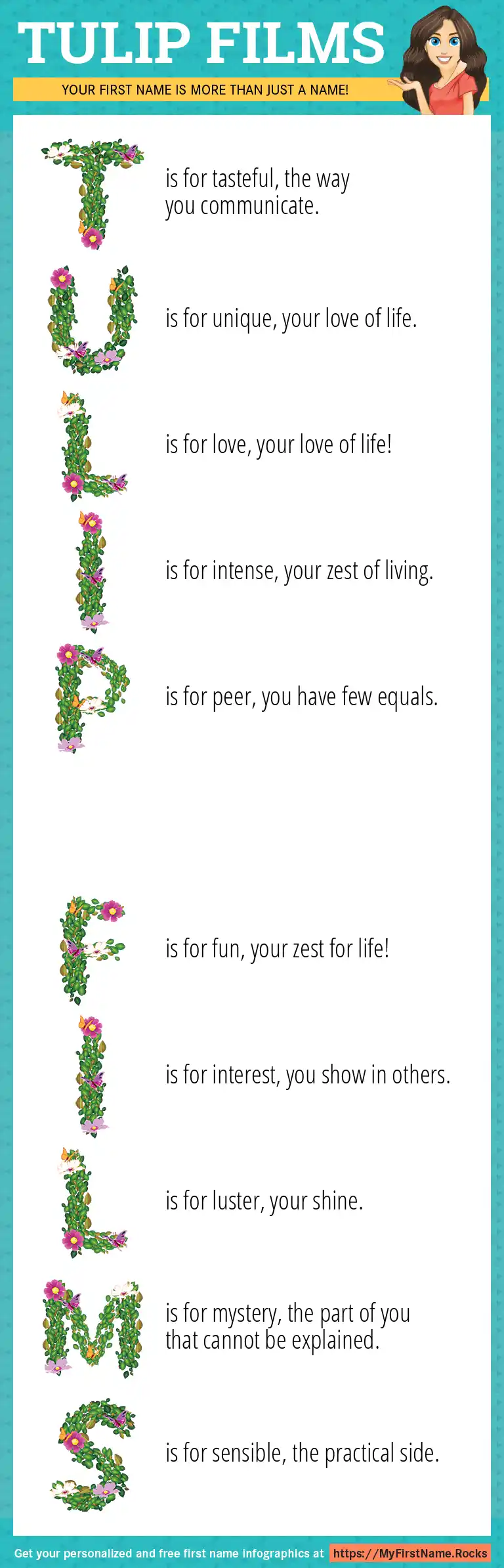 TULIP FILMS

YOUR FIRST NAME IS MORE THAN JUST A NAME!

T is for tasteful, the way you communicate.

U is for unique, your love of life.

L is for love, your love of life!

I is for intense, your zest of living.

P is for peer, you have few equals.

F is for fun, your zest for life!

I is for interest, you show in others.

L is for luster, your shine.

M is for mystery, the part of you that cannot be explained.

S is for sensible, the practical side.

Get your personalized and free first name infographics at https://MyFirstName.Rocks