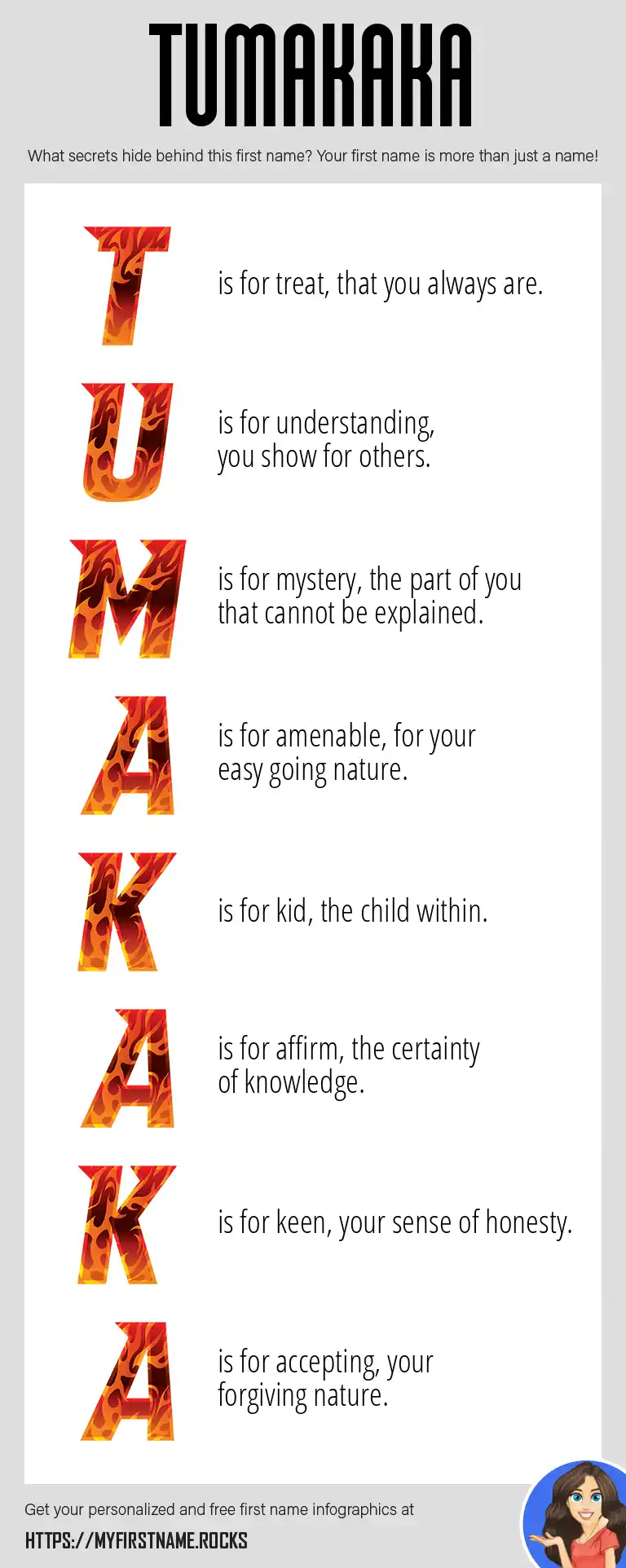 TUMAKAKA

What secrets hide behind this first name? Your first name is more than just a name!

T is for treat, that you always are.

U is for understanding, you show for others.

M is for mystery, the part of you that cannot be explained.

A is for amenable, for your easy going nature.

K is for kid, the child within.

A is for affirm, the certainty of knowledge.

K is for keen, your sense of honesty.

A is for accepting, your forgiving nature.

Get your personalized and free first name infographics at

HTTPS://MYFIRSTNAME.ROCKS