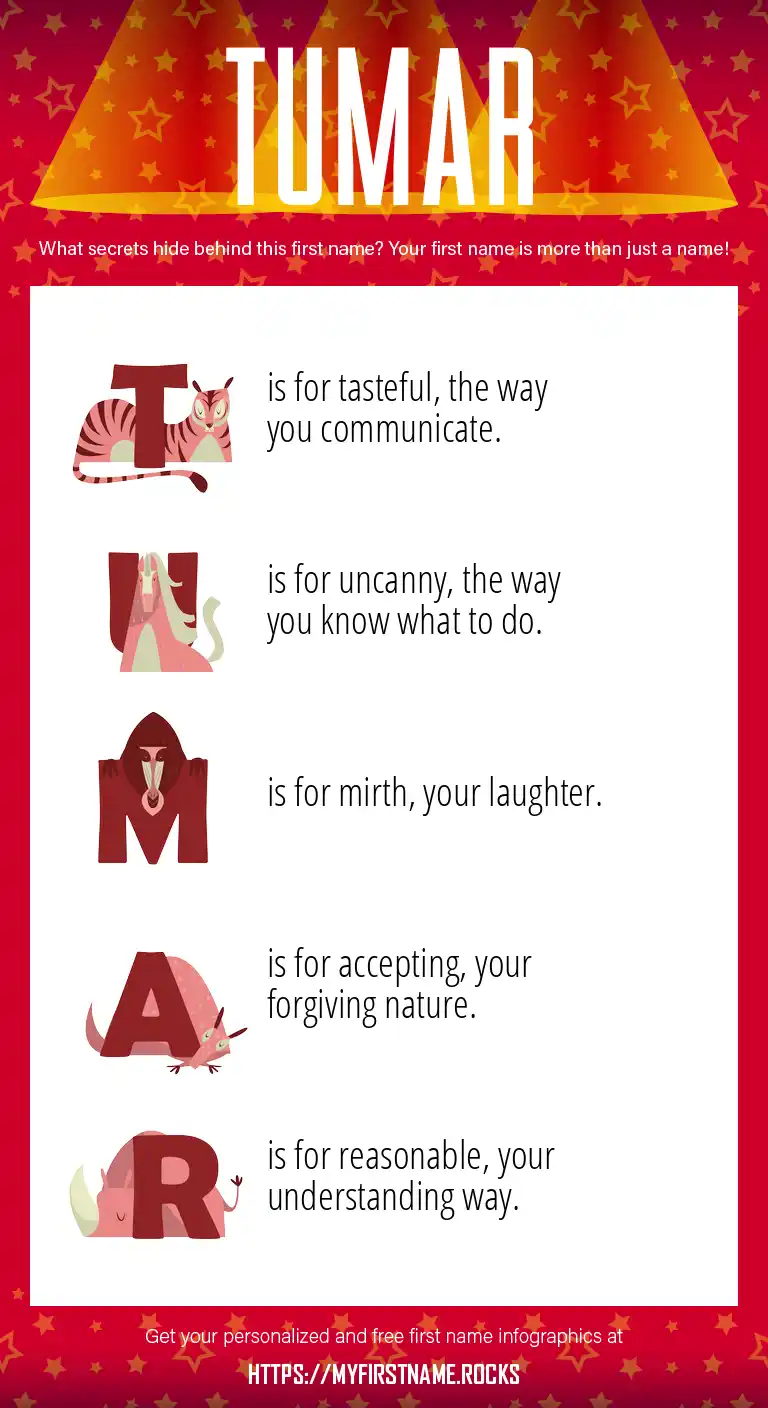 TUMAR

What secrets hide behind this first name? Your first name is more than just a name!

T is for tasteful, the way you communicate.

U is for uncanny, the way you know what to do.

M is for mirth, your laughter.

A is for accepting, your forgiving nature.

R is for reasonable, your understanding way.

Get your personalized and free first name infographics at

HTTPS://MYFIRSTNAME.ROCKS