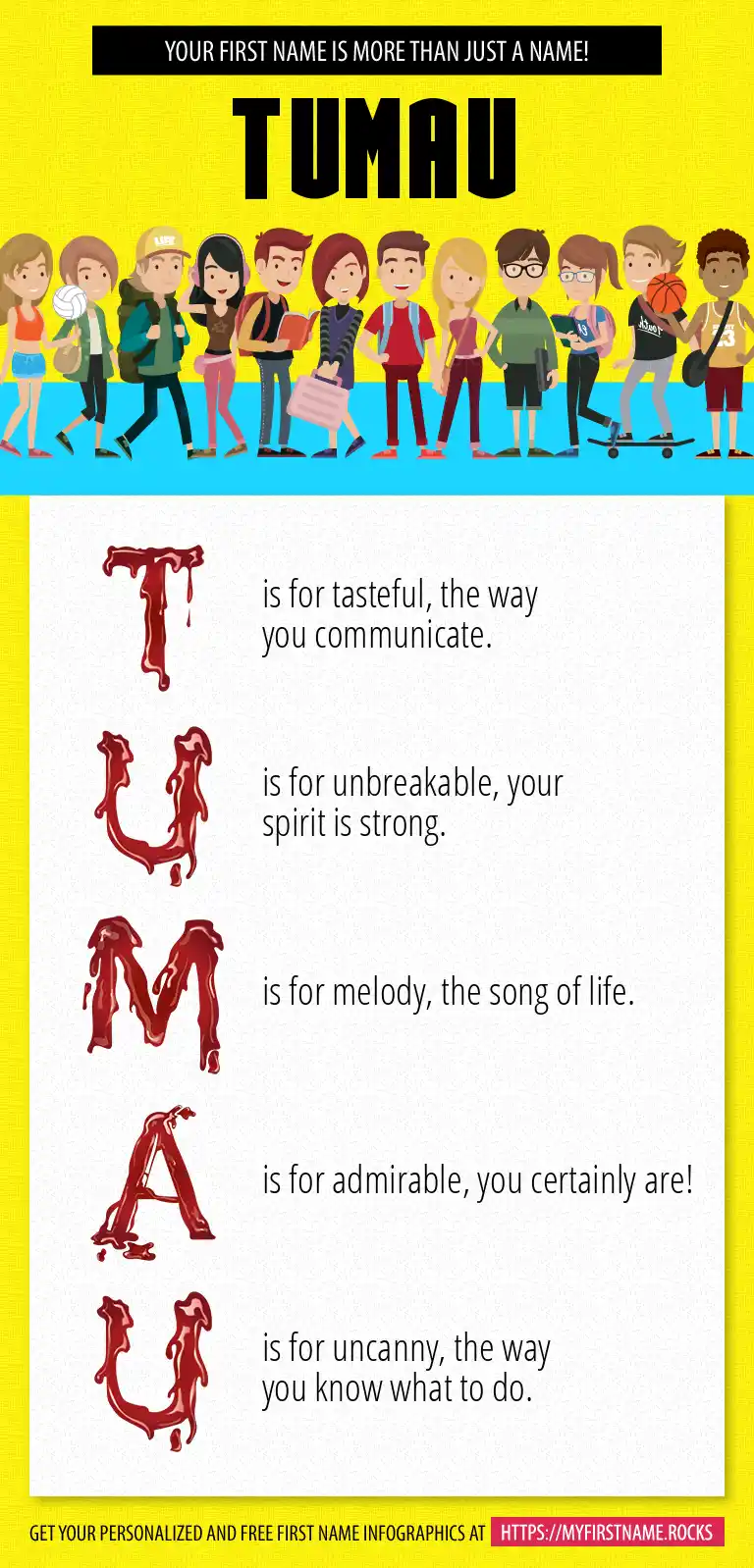 YOUR FIRST NAME IS MORE THAN JUST A NAME!

TUMAU

T is for tasteful, the way you communicate.

U is for unbreakable, your spirit is strong.

M is for melody, the song of life.

A is for admirable, you certainly are!

U is for uncanny, the way you know what to do.

GET YOUR PERSONALIZED AND FREE FIRST NAME INFOGRAPHICS AT HTTPS://MYFIRSTNAME.ROCKS