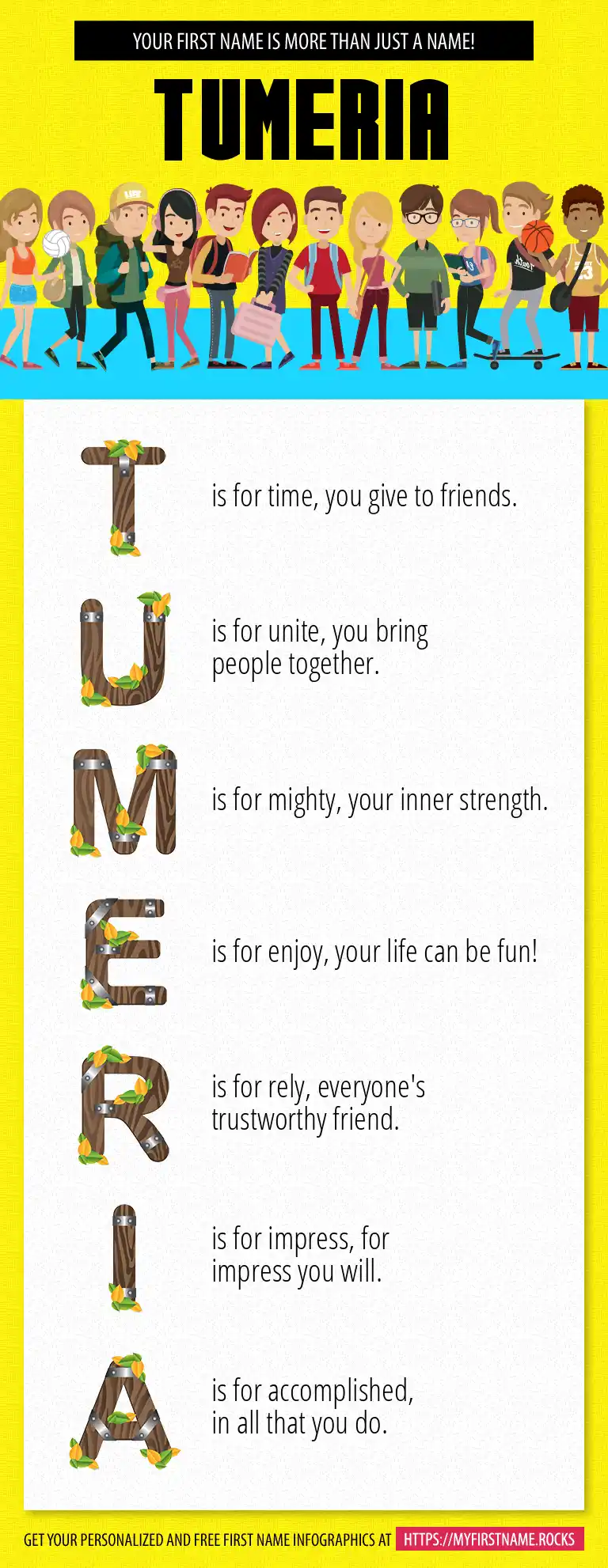 YOUR FIRST NAME IS MORE THAN JUST A NAME!

TUMERIA

T is for time, you give to friends.

U is for unite, you bring people together.

M is for mighty, your inner strength.

E is for enjoy, your life can be fun!

R is for rely, everyone's trustworthy friend.

I is for impress, for impress you will.

A is for accomplished, in all that you do.

GET YOUR PERSONALIZED AND FREE FIRST NAME INFOGRAPHICS AT HTTPS://MYFIRSTNAME.ROCKS