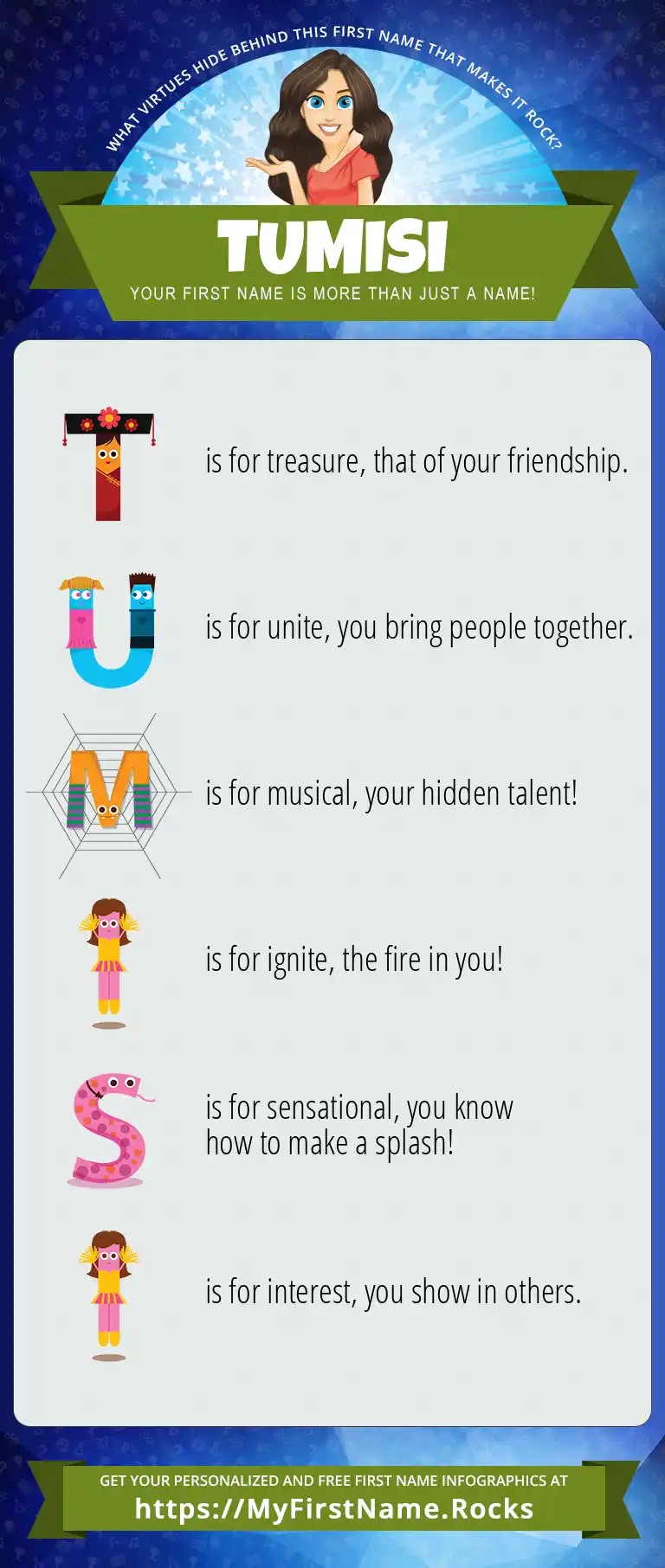 WHAT VIRTUES HIDE BEHIND THIS FIRST NAME THAT MAKES IT ROCK?

TUMISI

YOUR FIRST NAME IS MORE THAN JUST A NAME!

T is for treasure, that of your friendship.

U is for unite, you bring people together.

M is for musical, your hidden talent!

I is for ignite, the fire in you!

S is for sensational, you know how to make a splash!

I is for interest, you show in others.

GET YOUR PERSONALIZED AND FREE FIRST NAME INFOGRAPHICS AT

https://MyFirstName.Rocks