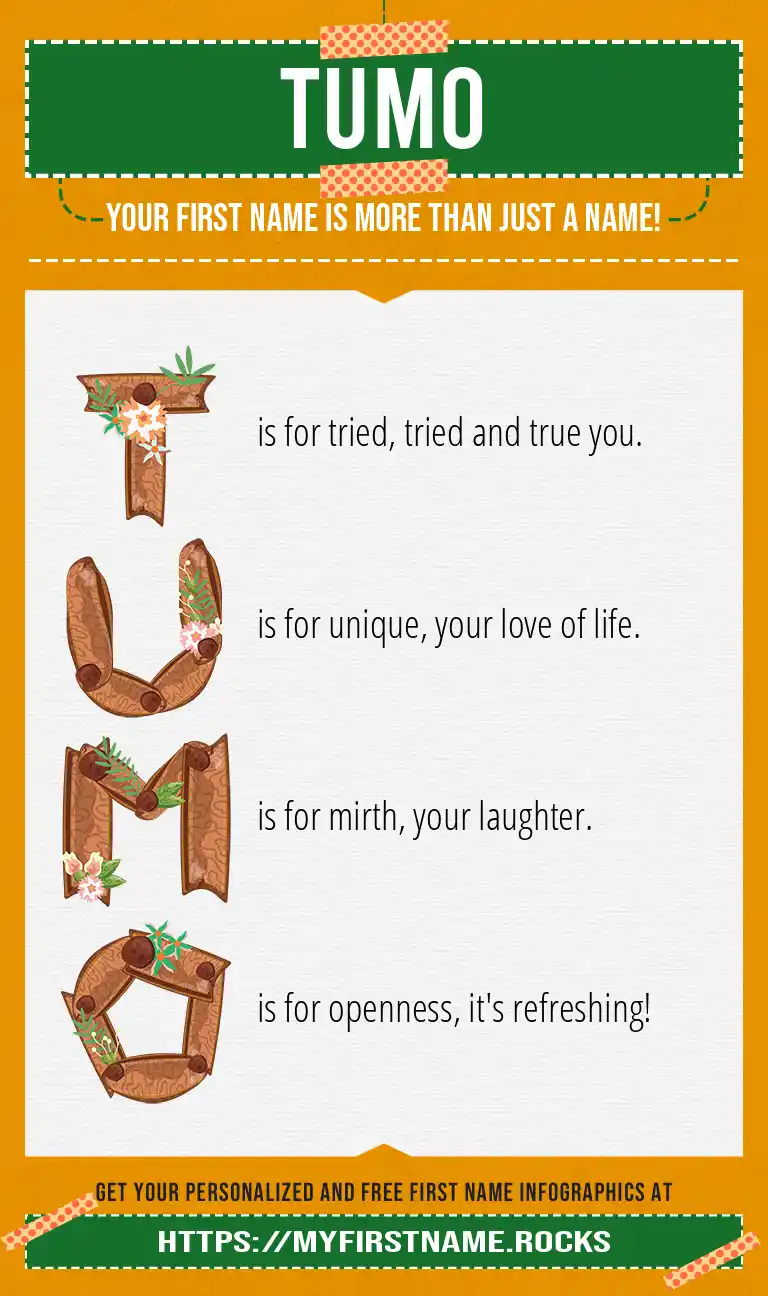 TUMO

YOUR FIRST NAME IS MORE THAN JUST A NAME!

T is for tried, tried and true you.

U is for unique, your love of life.

M is for mirth, your laughter.

O is for openness, it's refreshing!

GET YOUR PERSONALIZED AND FREE FIRST NAME INFOGRAPHICS AT

HTTPS://MYFIRSTNAME.ROCKS