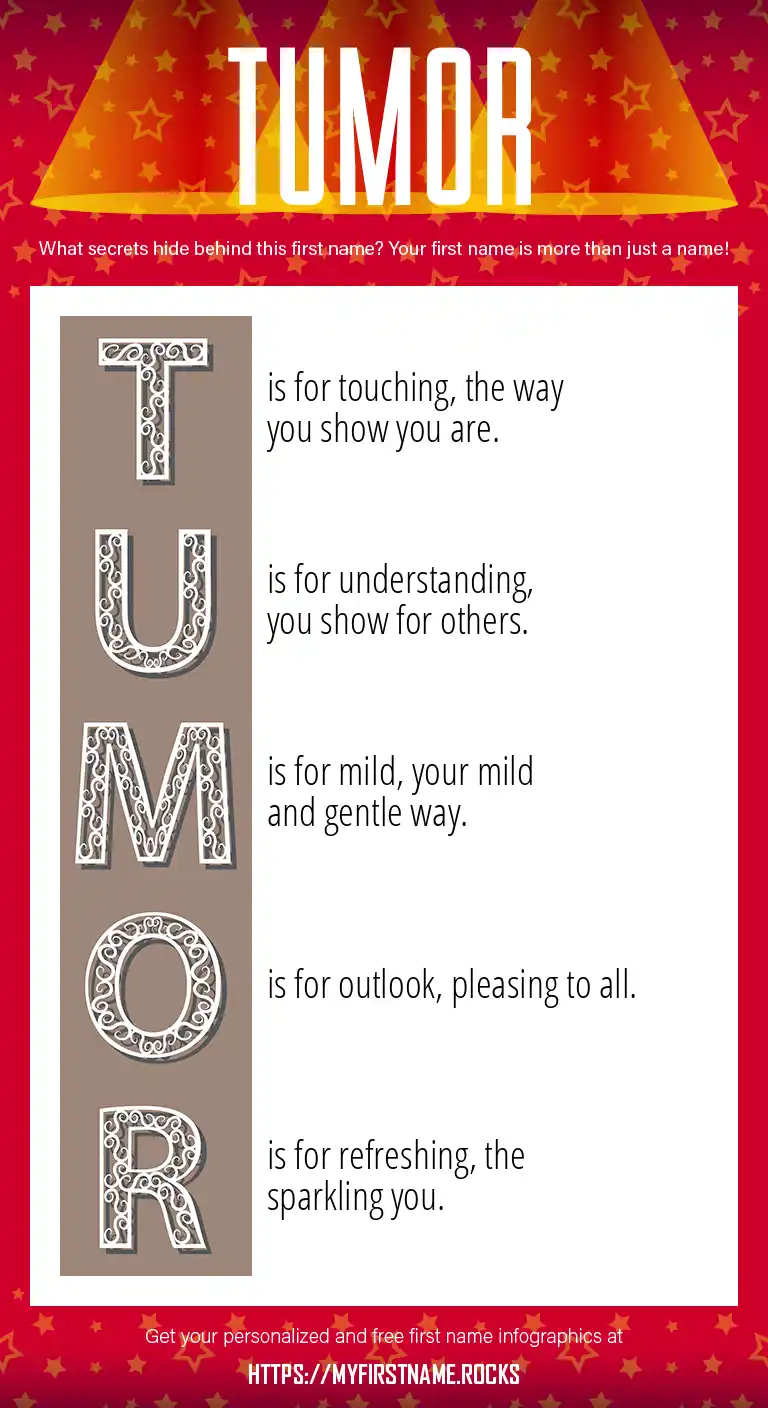 TUMOR

What secrets hide behind this first name? Your first name is more than just a name!

T is for touching, the way you show you are.

U is for understanding, you show for others.

M is for mild, your mild and gentle way.

O is for outlook, pleasing to all.

R is for refreshing, the sparkling you.

Get your personalized and free first name infographics at

HTTPS://MYFIRSTNAME.ROCKS