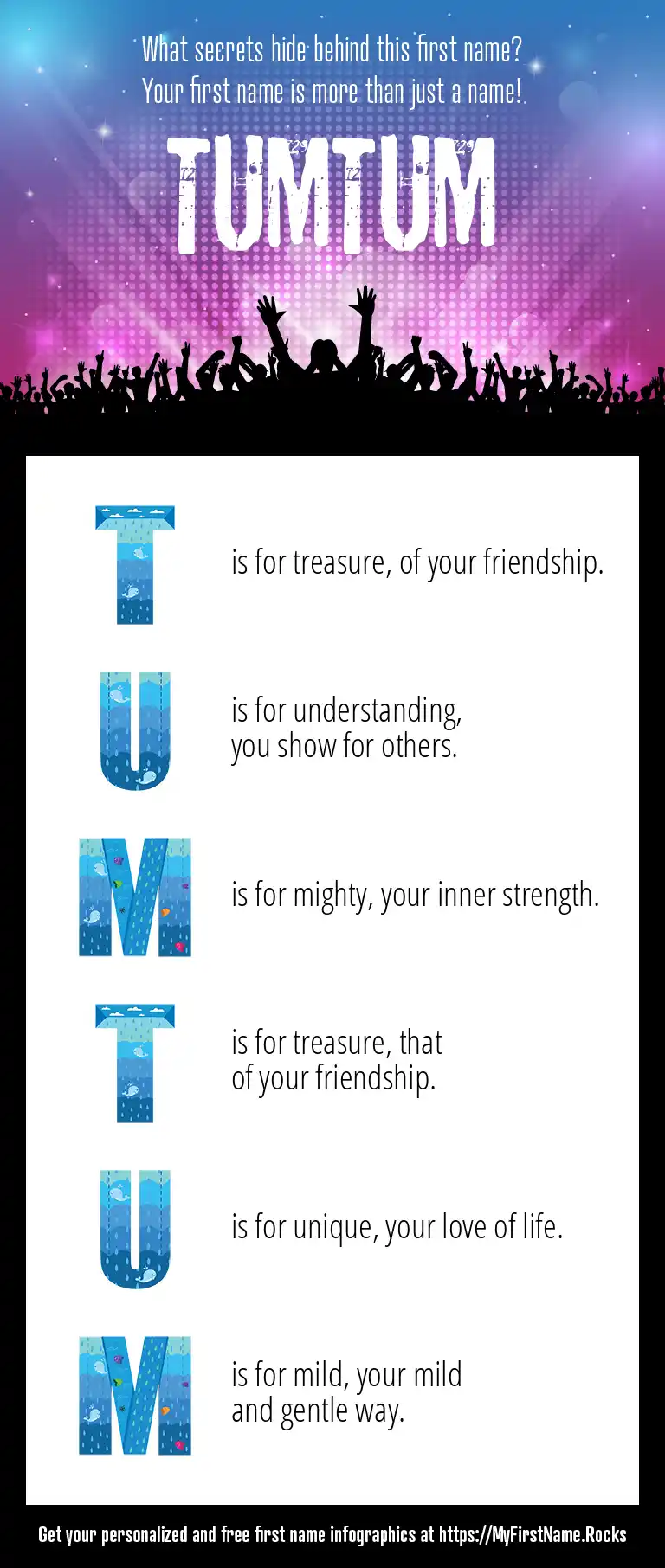 What secrets hide behind this first name?
Your first name is more than just a name!

TUMTUM

T is for treasure, of your friendship.

U is for understanding, you show for others.

M is for mighty, your inner strength.

T is for treasure, that of your friendship.

U is for unique, your love of life.

M is for mild, your mild and gentle way.

Get your personalized and free first name infographics at https://MyFirstName.Rocks