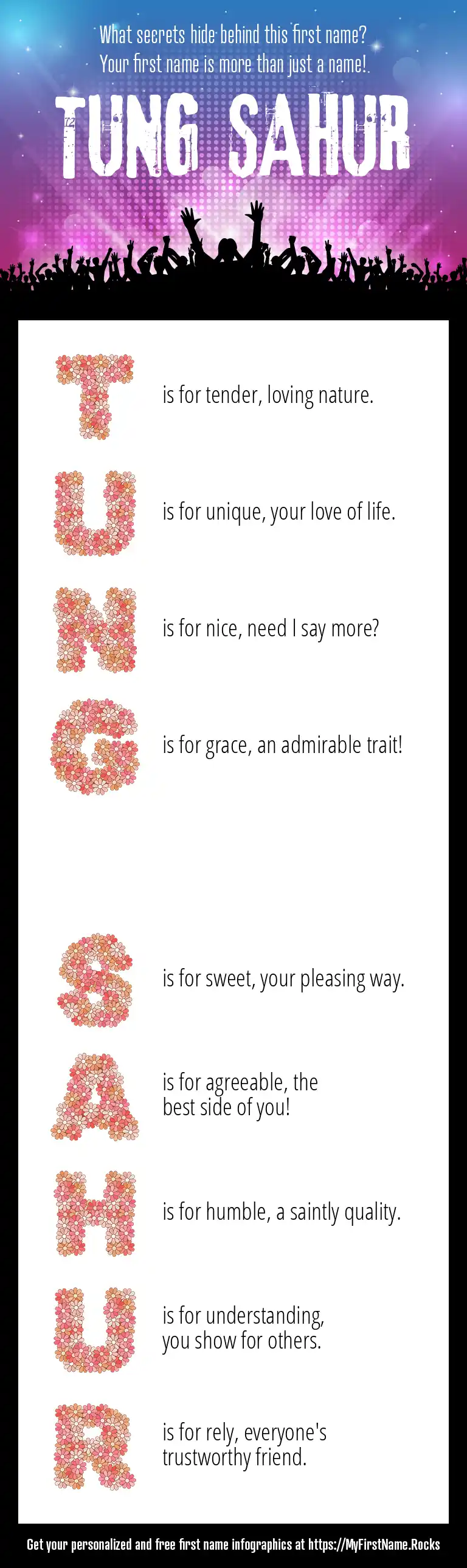 What secrets hide behind this first name?
Your first name is more than just a name!

TUNG SAHUR

T is for tender, loving nature.

U is for unique, your love of life.

N is for nice, need I say more?

G is for grace, an admirable trait!

S is for sweet, your pleasing way.

A is for agreeable, the best side of you!

H is for humble, a saintly quality.

U is for understanding, you show for others.

R is for rely, everyone's trustworthy friend.

Get your personalized and free first name infographics at https://MyFirstName.Rocks