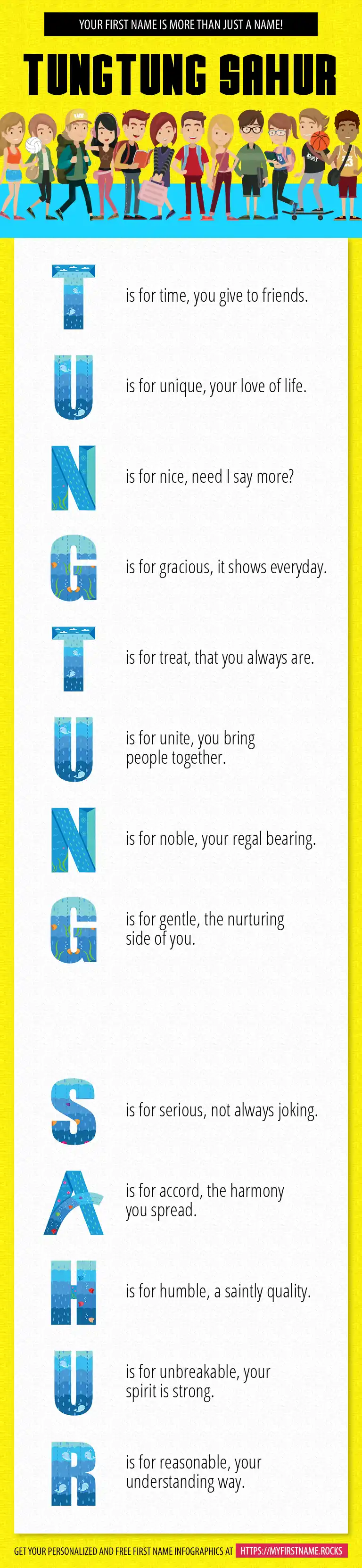 YOUR FIRST NAME IS MORE THAN JUST A NAME!

TUNGTUNG SAHUR

T is for time, you give to friends.

U is for unique, your love of life.

N is for nice, need I say more?

G is for gracious, it shows everyday.

T is for treat, that you always are.

U is for unite, you bring people together.

N is for noble, your regal bearing.

G is for gentle, the nurturing side of you.

S is for serious, not always joking.

A is for accord, the harmony you spread.

H is for humble, a saintly quality.

U is for unbreakable, your spirit is strong.

R is for reasonable, your understanding way.

GET YOUR PERSONALIZED AND FREE FIRST NAME INFOGRAPHICS AT HTTPS://MYFIRSTNAME.ROCKS