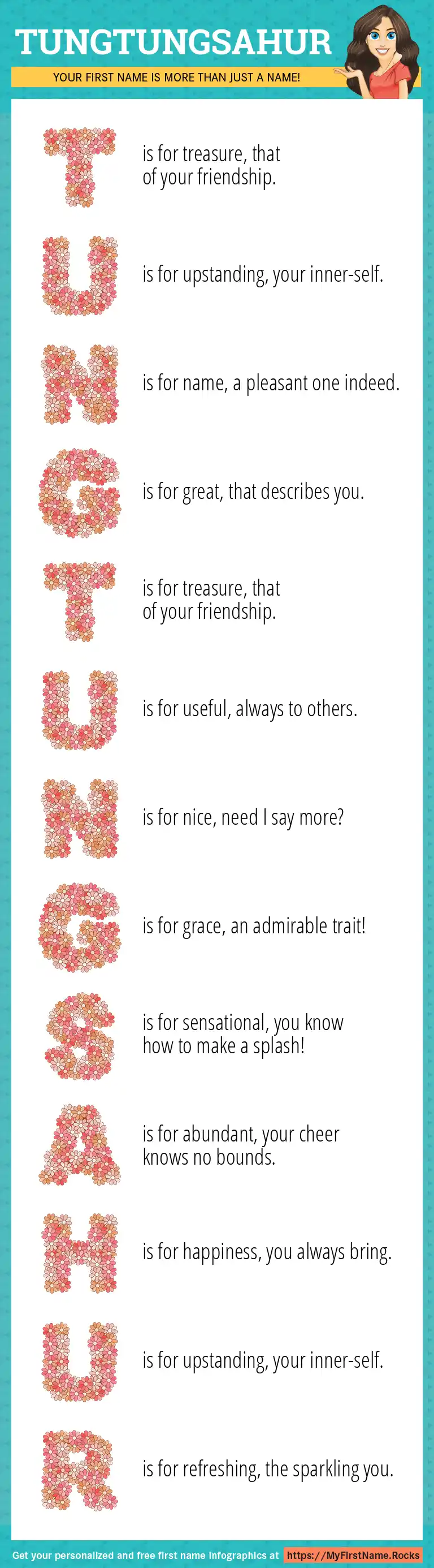 TUNGTUNGSAHUR

YOUR FIRST NAME IS MORE THAN JUST A NAME!

T is for treasure, that of your friendship.

U is for upstanding, your inner-self.

N is for name, a pleasant one indeed.

G is for great, that describes you.

T is for treasure, that of your friendship.

U is for useful, always to others.

N is for nice, need I say more?

G is for grace, an admirable trait!

S is for sensational, you know how to make a splash!

A is for abundant, your cheer knows no bounds.

H is for happiness, you always bring.

U is for upstanding, your inner-self.

R is for refreshing, the sparkling you.

Get your personalized and free first name infographics at https://MyFirstName.Rocks