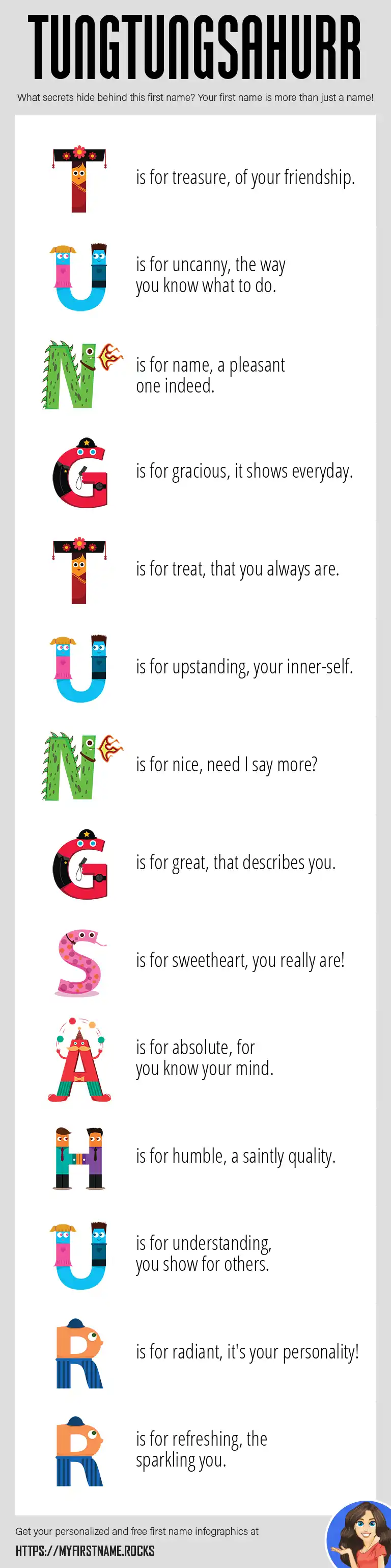 TUNGTUNGSAHURR

What secrets hide behind this first name? Your first name is more than just a name!

T is for treasure, of your friendship.

U is for uncanny, the way you know what to do.

N is for name, a pleasant one indeed.

G is for gracious, it shows everyday.

T is for treat, that you always are.

U is for upstanding, your inner-self.

N is for nice, need I say more?

G is for great, that describes you.

S is for sweetheart, you really are!

A is for absolute, for you know your mind.

H is for humble, a saintly quality.

U is for understanding, you show for others.

R is for radiant, it's your personality!

R is for refreshing, the sparkling you.

Get your personalized and free first name infographics at

HTTPS://MYFIRSTNAME.ROCKS