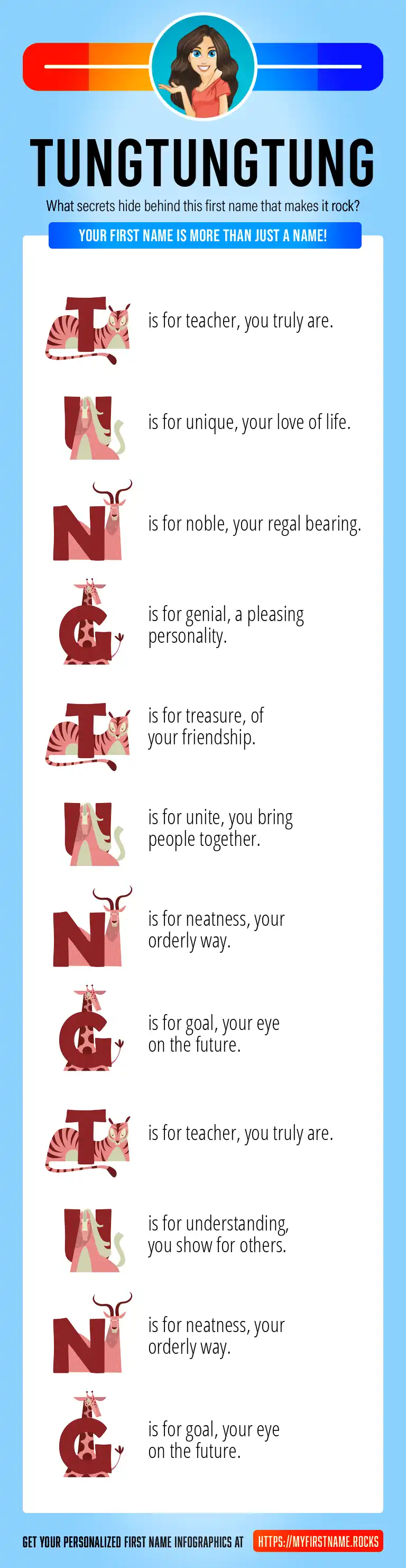 TUNGTUNGTUNG

What secrets hide behind this first name that makes it rock?

YOUR FIRST NAME IS MORE THAN JUST A NAME!

T is for teacher, you truly are.

U is for unique, your love of life.

N is for noble, your regal bearing.

G is for genial, a pleasing personality.

T is for treasure, of your friendship.

U is for unite, you bring people together.

N is for neatness, your orderly way.

G is for goal, your eye on the future.

T is for teacher, you truly are.

U is for understanding, you show for others.

N is for neatness, your orderly way.

G is for goal, your eye on the future.

GET YOUR PERSONALIZED FIRST NAME INFOGRAPHICS AT HTTPS://MYFIRSTNAME.ROCKS