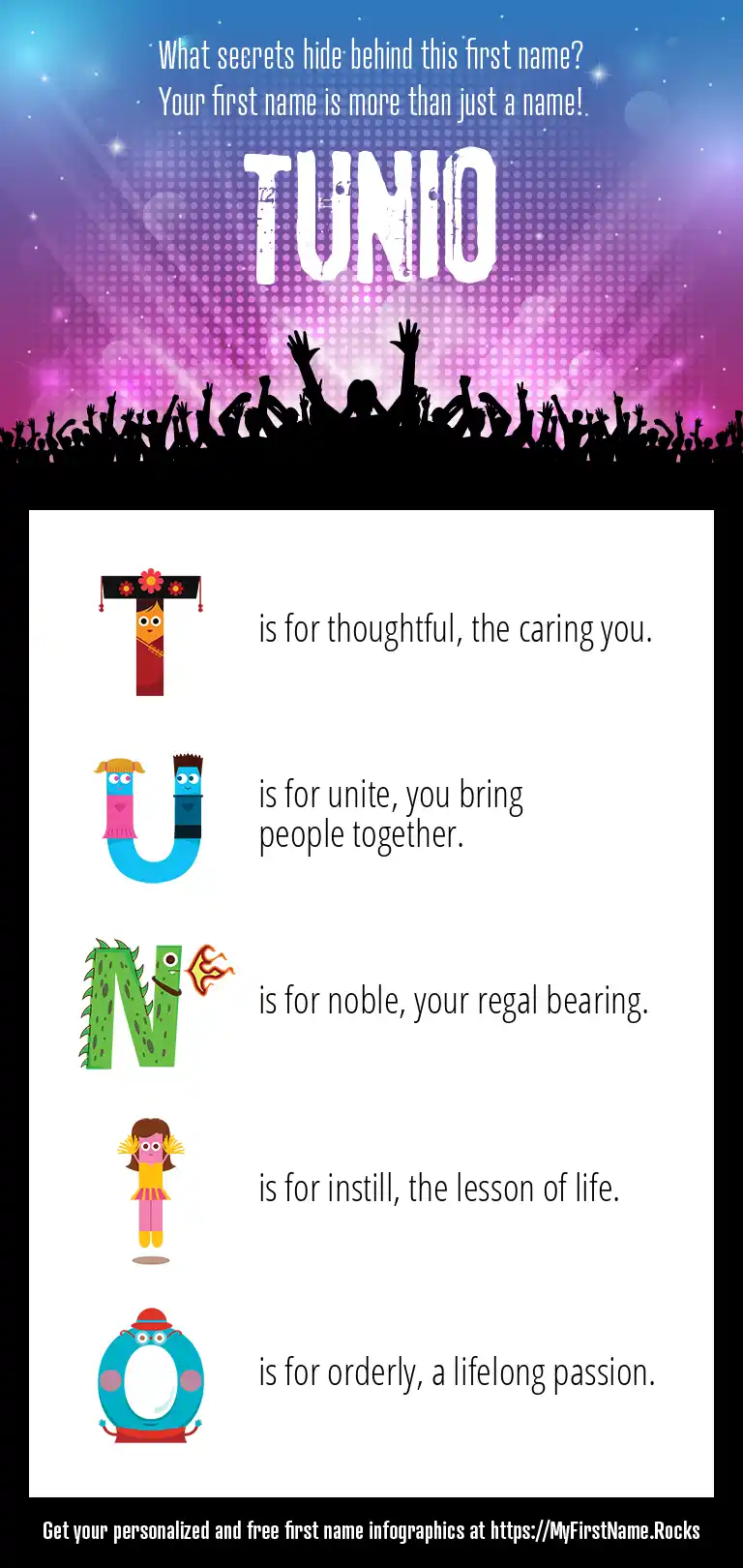 What secrets hide behind this first name?
Your first name is more than just a name!

TUNIO

T is for thoughtful, the caring you.

U is for unite, you bring people together.

N is for noble, your regal bearing.

I is for instill, the lesson of life.

O is for orderly, a lifelong passion.

Get your personalized and free first name infographics at https://MyFirstName.Rocks