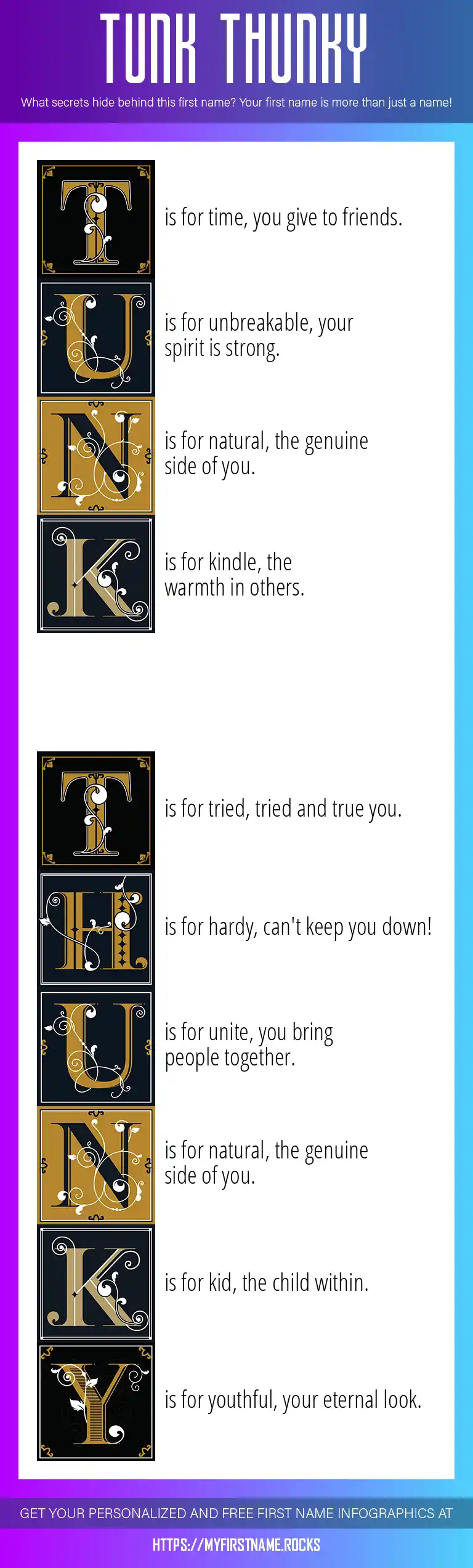 TUNK THUNKY

What secrets hide behind this first name? Your first name is more than just a name!

T is for time, you give to friends.

U is for unbreakable, your spirit is strong.

N is for natural, the genuine side of you.

K is for kindle, the warmth in others.

T is for tried, tried and true you.

H is for hardy, can't keep you down!

U is for unite, you bring people together.

N is for natural, the genuine side of you.

K is for kid, the child within.

Y is for youthful, your eternal look.

GET YOUR PERSONALIZED AND FREE FIRST NAME INFOGRAPHICS AT

HTTPS://MYFIRSTNAME.ROCKS