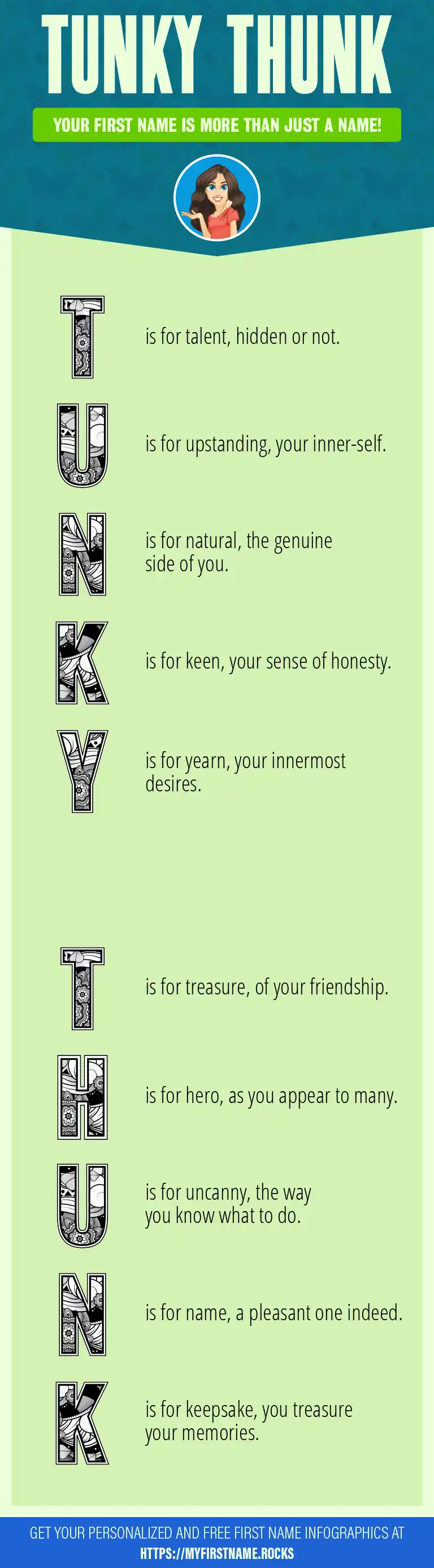 TUNKY THUNK

YOUR FIRST NAME IS MORE THAN JUST A NAME!

T is for talent, hidden or not.

U is for upstanding, your inner-self.

N is for natural, the genuine side of you.

K is for keen, your sense of honesty.

Y is for yearn, your innermost desires.

T is for treasure, of your friendship.

H is for hero, as you appear to many.

U is for uncanny, the way you know what to do.

N is for name, a pleasant one indeed.

K is for keepsake, you treasure your memories.

GET YOUR PERSONALIZED AND FREE FIRST NAME INFOGRAPHICS AT HTTPS://MYFIRSTNAME.ROCKS