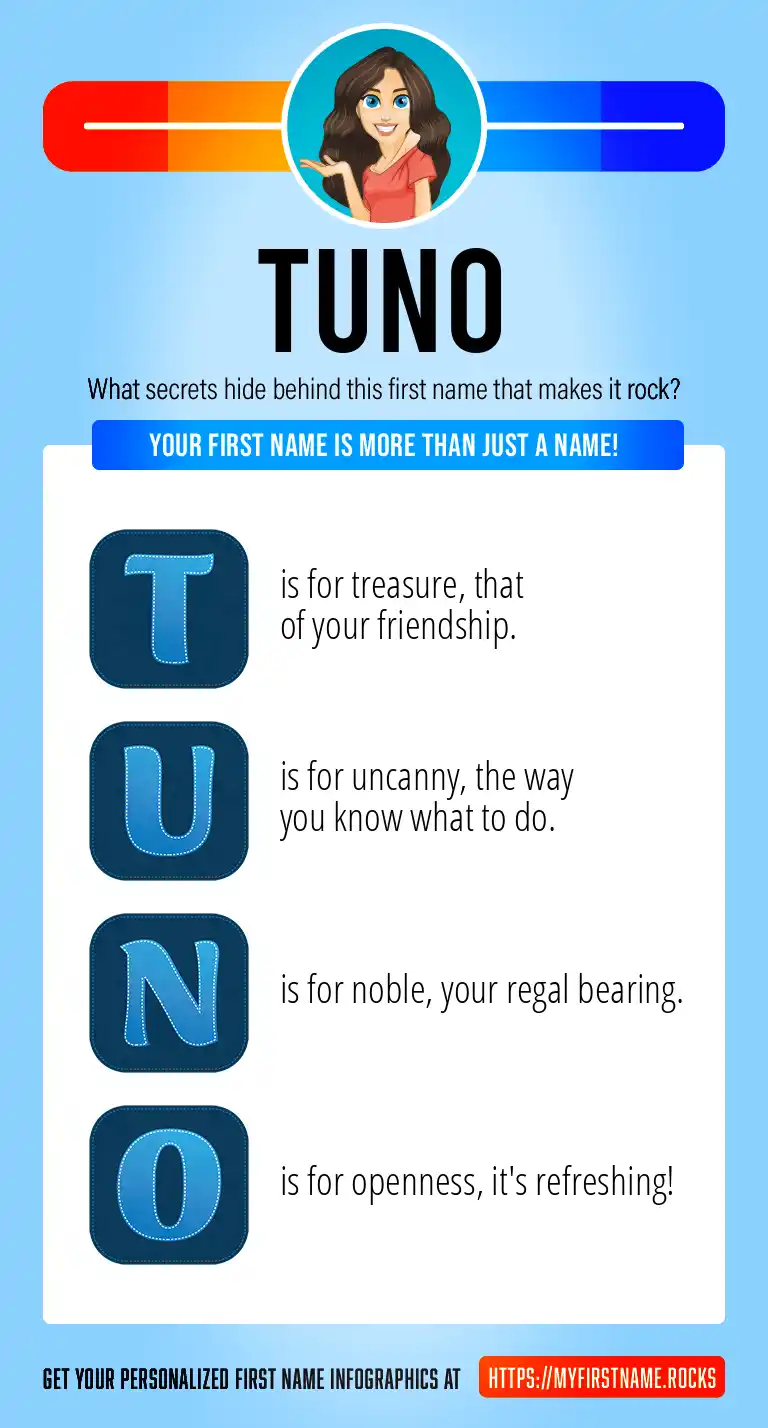 TUNO

What secrets hide behind this first name that makes it rock?

YOUR FIRST NAME IS MORE THAN JUST A NAME!

T is for treasure, that of your friendship.

U is for uncanny, the way you know what to do.

N is for noble, your regal bearing.

O is for openness, it's refreshing!

GET YOUR PERSONALIZED FIRST NAME INFOGRAPHICS AT HTTPS://MYFIRSTNAME.ROCKS