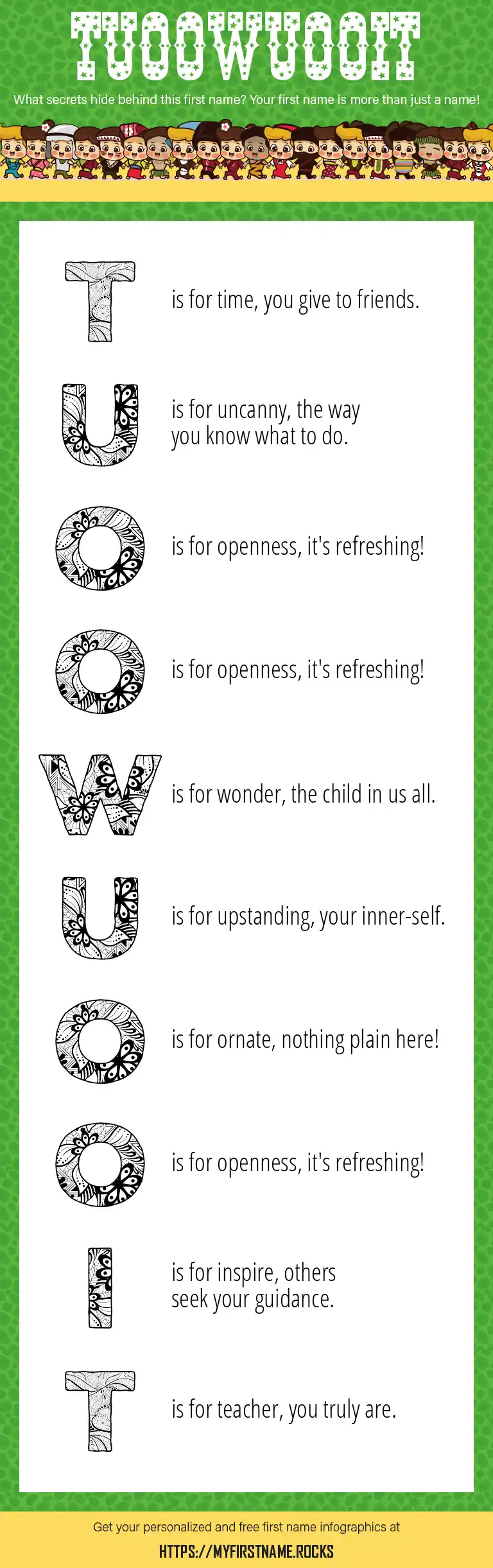 TUOOWUOOIT

What secrets hide behind this first name? Your first name is more than just a name!

T is for time, you give to friends.

U is for uncanny, the way you know what to do.

O is for openness, it's refreshing!

O is for openness, it's refreshing!

W is for wonder, the child in us all.

U is for upstanding, your inner-self.

O is for ornate, nothing plain here!

O is for openness, it's refreshing!

I is for inspire, others seek your guidance.

T is for teacher, you truly are.

Get your personalized and free first name infographics at

HTTPS://MYFIRSTNAME.ROCKS