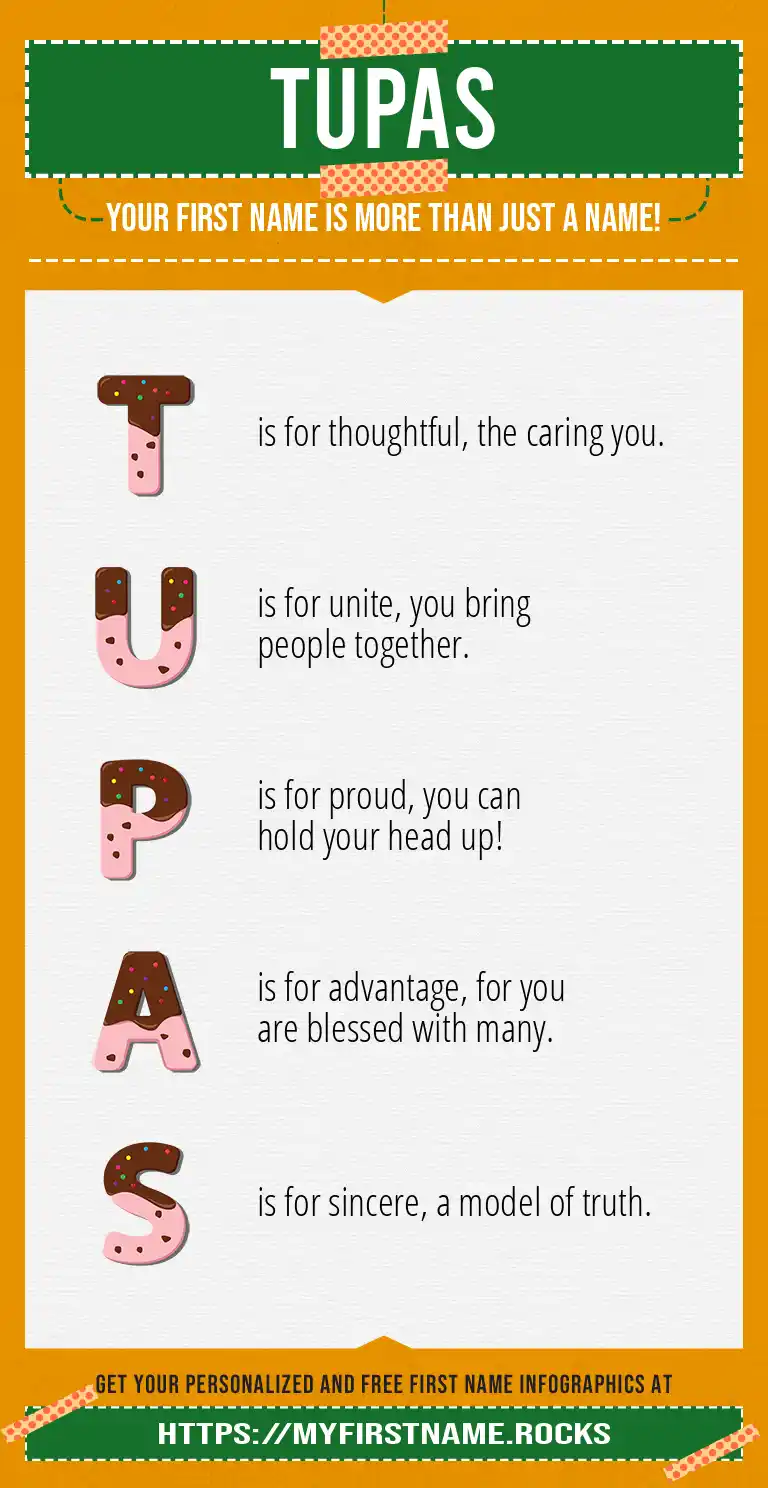 TUPAS

YOUR FIRST NAME IS MORE THAN JUST A NAME!

T is for thoughtful, the caring you.

U is for unite, you bring people together.

P is for proud, you can hold your head up!

A is for advantage, for you are blessed with many.

S is for sincere, a model of truth.

GET YOUR PERSONALIZED AND FREE FIRST NAME INFOGRAPHICS AT

HTTPS://MYFIRSTNAME.ROCKS