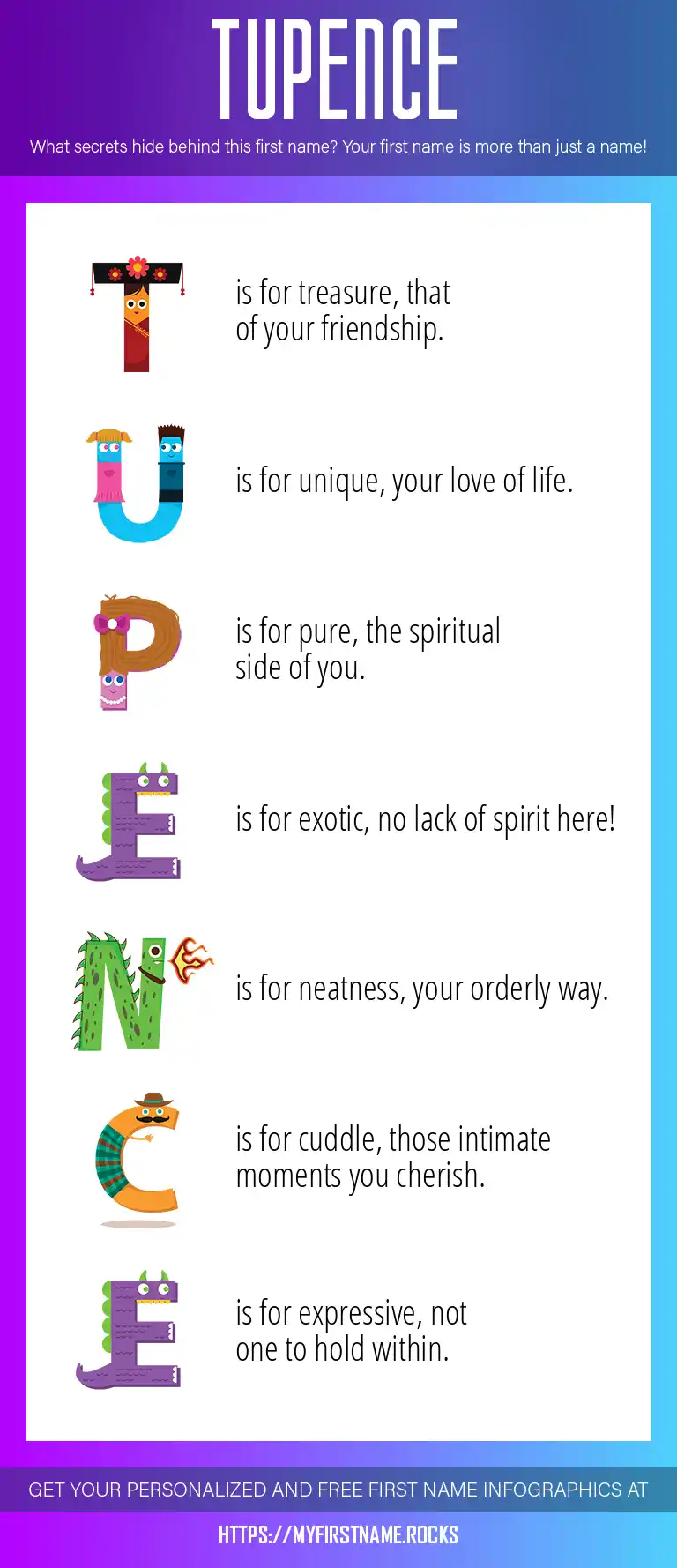 TUPENCE

What secrets hide behind this first name? Your first name is more than just a name!

T is for treasure, that of your friendship.

U is for unique, your love of life.

P is for pure, the spiritual side of you.

E is for exotic, no lack of spirit here!

N is for neatness, your orderly way.

C is for cuddle, those intimate moments you cherish.

E is for expressive, not one to hold within.

GET YOUR PERSONALIZED AND FREE FIRST NAME INFOGRAPHICS AT

HTTPS://MYFIRSTNAME.ROCKS