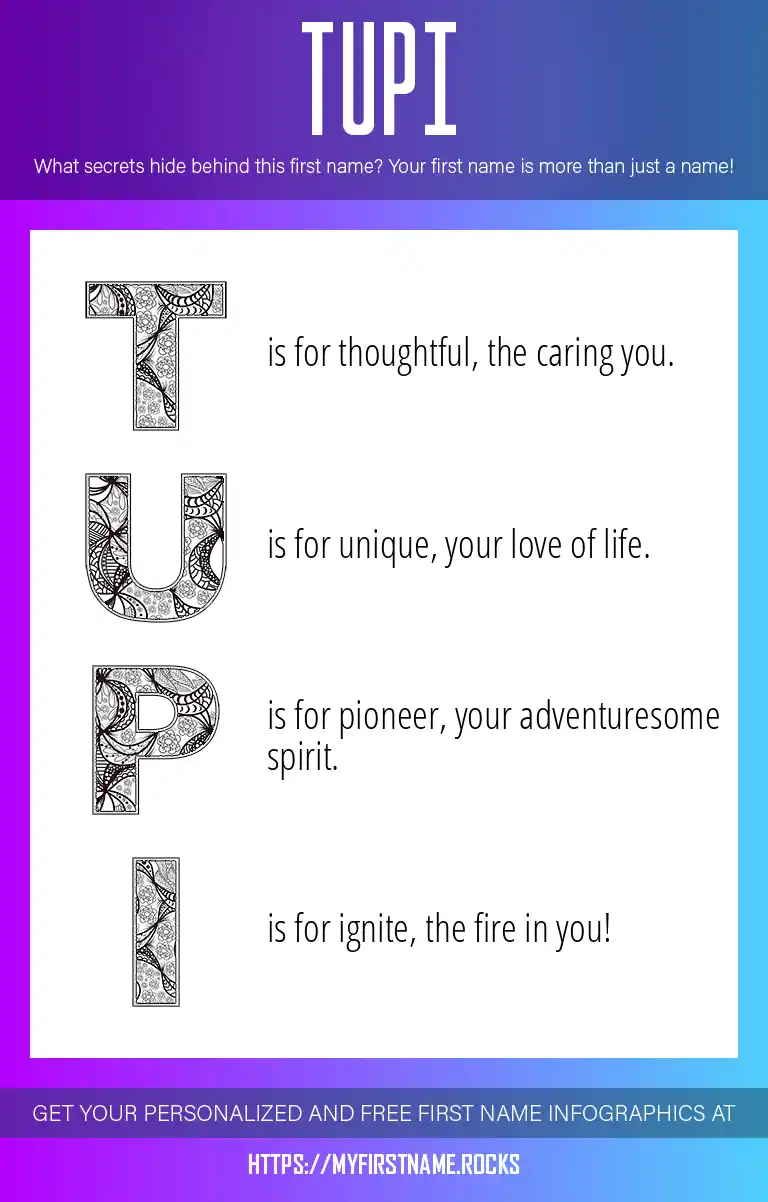 TUPI

What secrets hide behind this first name? Your first name is more than just a name!

T is for thoughtful, the caring you.

U is for unique, your love of life.

P is for pioneer, your adventuresome spirit.

I is for ignite, the fire in you!

GET YOUR PERSONALIZED AND FREE FIRST NAME INFOGRAPHICS AT

HTTPS://MYFIRSTNAME.ROCKS