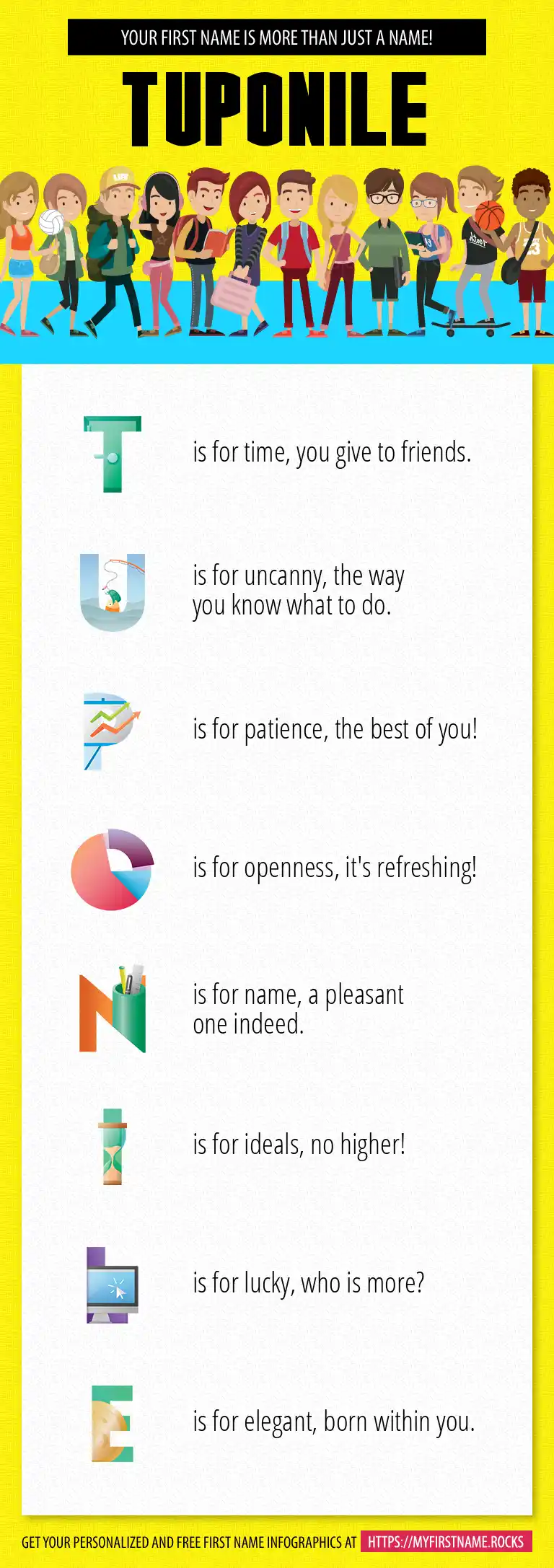 YOUR FIRST NAME IS MORE THAN JUST A NAME!

TUPONILE

T is for time, you give to friends.

U is for uncanny, the way you know what to do.

P is for patience, the best of you!

O is for openness, it's refreshing!

N is for name, a pleasant one indeed.

I is for ideals, no higher!

L is for lucky, who is more?

E is for elegant, born within you.

GET YOUR PERSONALIZED AND FREE FIRST NAME INFOGRAPHICS AT HTTPS://MYFIRSTNAME.ROCKS