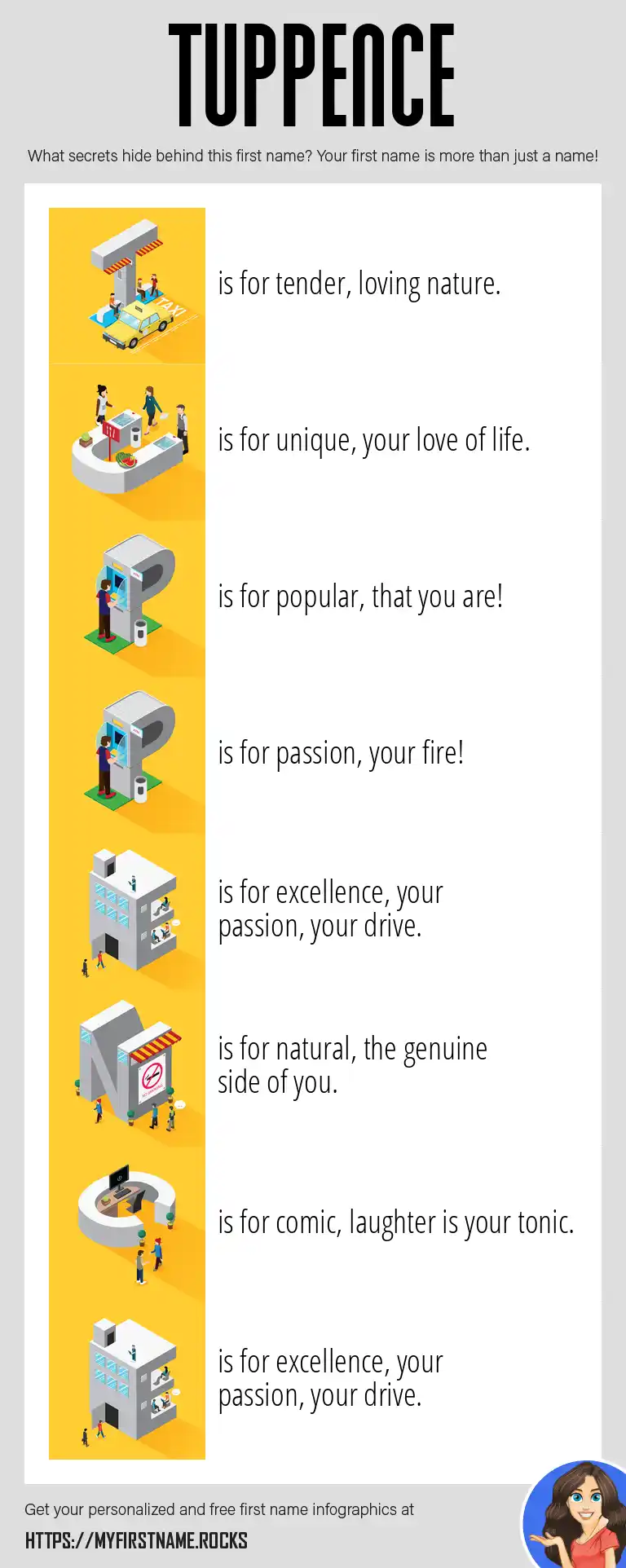 TUPPENCE

What secrets hide behind this first name? Your first name is more than just a name!

TAXI

is for tender, loving nature.

is for unique, your love of life.

is for popular, that you are!

is for passion, your fire!

is for excellence, your passion, your drive.

is for natural, the genuine side of you.

is for comic, laughter is your tonic.

is for excellence, your passion, your drive.

Get your personalized and free first name infographics at

HTTPS://MYFIRSTNAME.ROCKS