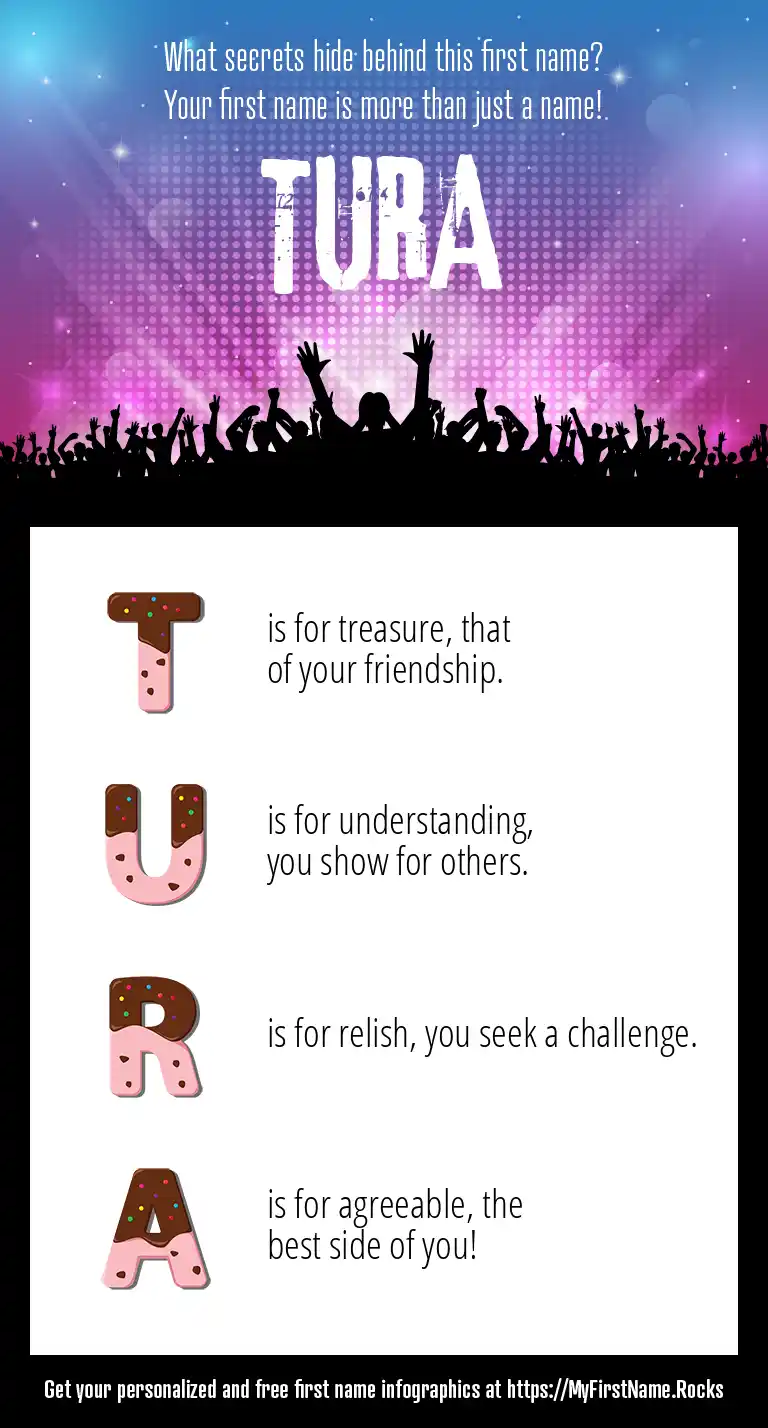 What secrets hide behind this first name?
Your first name is more than just a name!

TURA

T is for treasure, that of your friendship.

U is for understanding, you show for others.

R is for relish, you seek a challenge.

A is for agreeable, the best side of you!

Get your personalized and free first name infographics at https://MyFirstName.Rocks