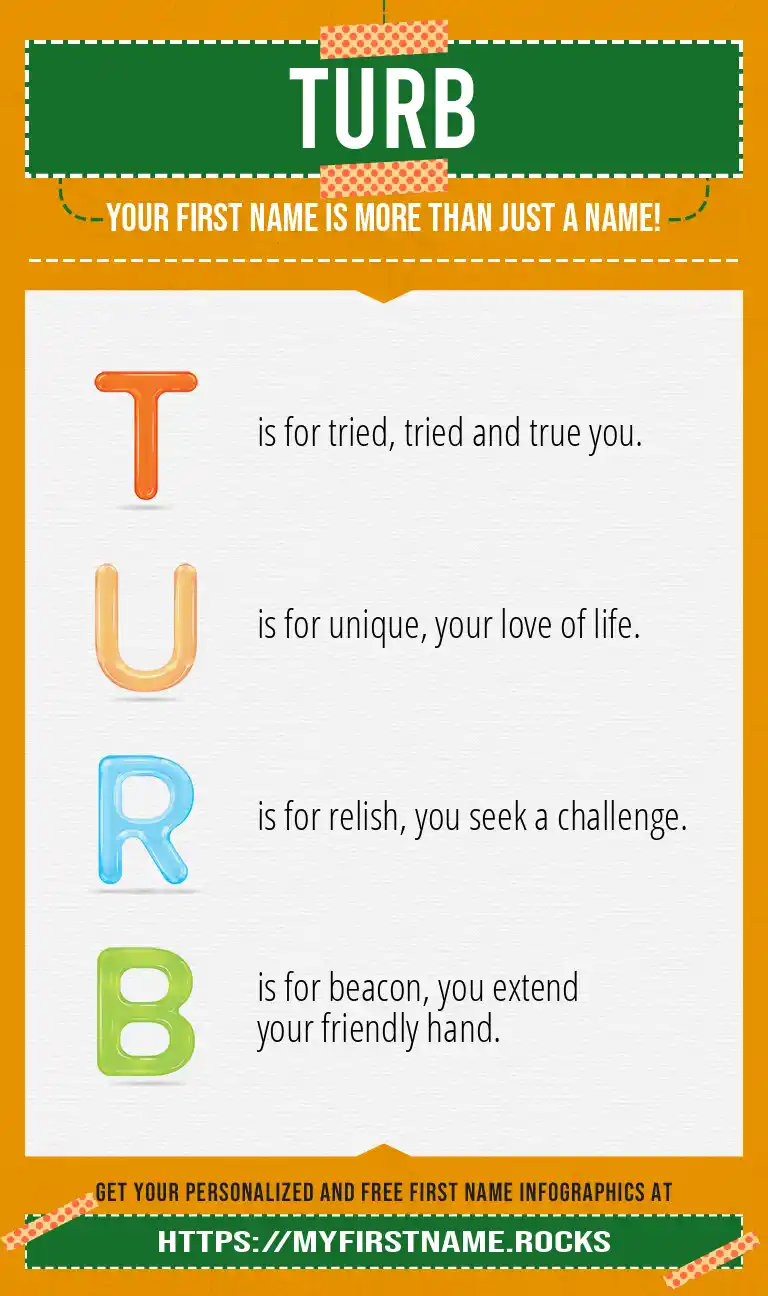 TURB

YOUR FIRST NAME IS MORE THAN JUST A NAME!

T is for tried, tried and true you.

U is for unique, your love of life.

R is for relish, you seek a challenge.

B is for beacon, you extend your friendly hand.

GET YOUR PERSONALIZED AND FREE FIRST NAME INFOGRAPHICS AT

HTTPS://MYFIRSTNAME.ROCKS