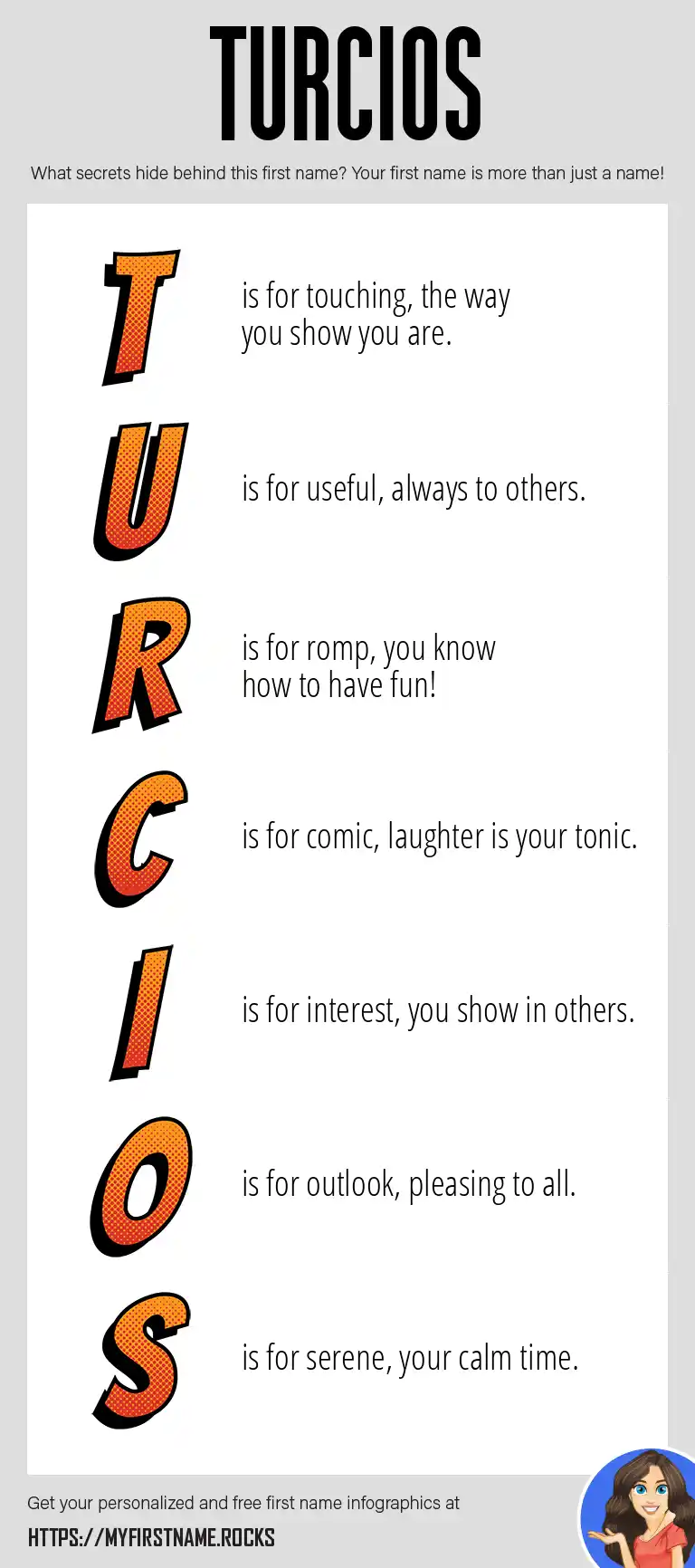 TURCIOS

What secrets hide behind this first name? Your first name is more than just a name!

T is for touching, the way you show you are.

U is for useful, always to others.

R is for romp, you know how to have fun!

C is for comic, laughter is your tonic.

I is for interest, you show in others.

O is for outlook, pleasing to all.

S is for serene, your calm time.

Get your personalized and free first name infographics at

HTTPS://MYFIRSTNAME.ROCKS