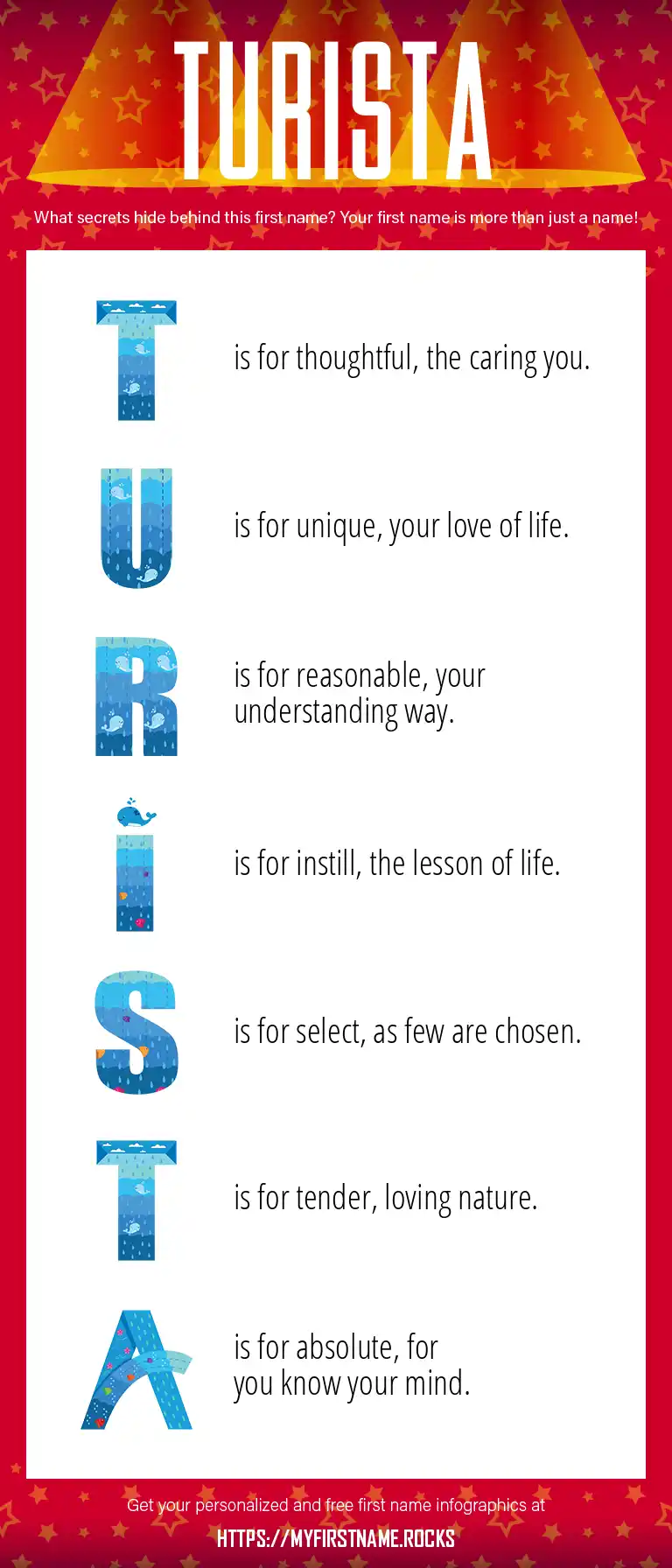 TURISTA

What secrets hide behind this first name? Your first name is more than just a name!

T is for thoughtful, the caring you.

U is for unique, your love of life.

R is for reasonable, your understanding way.

I is for instill, the lesson of life.

S is for select, as few are chosen.

T is for tender, loving nature.

A is for absolute, for you know your mind.

Get your personalized and free first name infographics at

HTTPS://MYFIRSTNAME.ROCKS