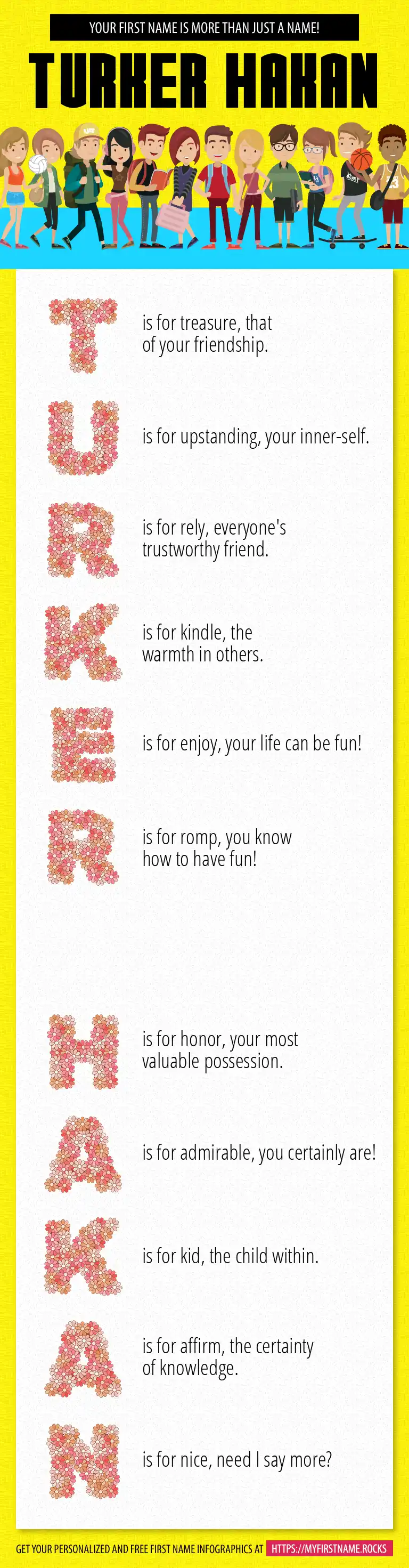 YOUR FIRST NAME IS MORE THAN JUST A NAME!

TURKER HAKAN

T is for treasure, that of your friendship.

U is for upstanding, your inner-self.

R is for rely, everyone's trustworthy friend.

K is for kindle, the warmth in others.

E is for enjoy, your life can be fun!

R is for romp, you know how to have fun!

H is for honor, your most valuable possession.

A is for admirable, you certainly are!

K is for kid, the child within.

A is for affirm, the certainty of knowledge.

N is for nice, need I say more?

GET YOUR PERSONALIZED AND FREE FIRST NAME INFOGRAPHICS AT HTTPS://MYFIRSTNAME.ROCKS