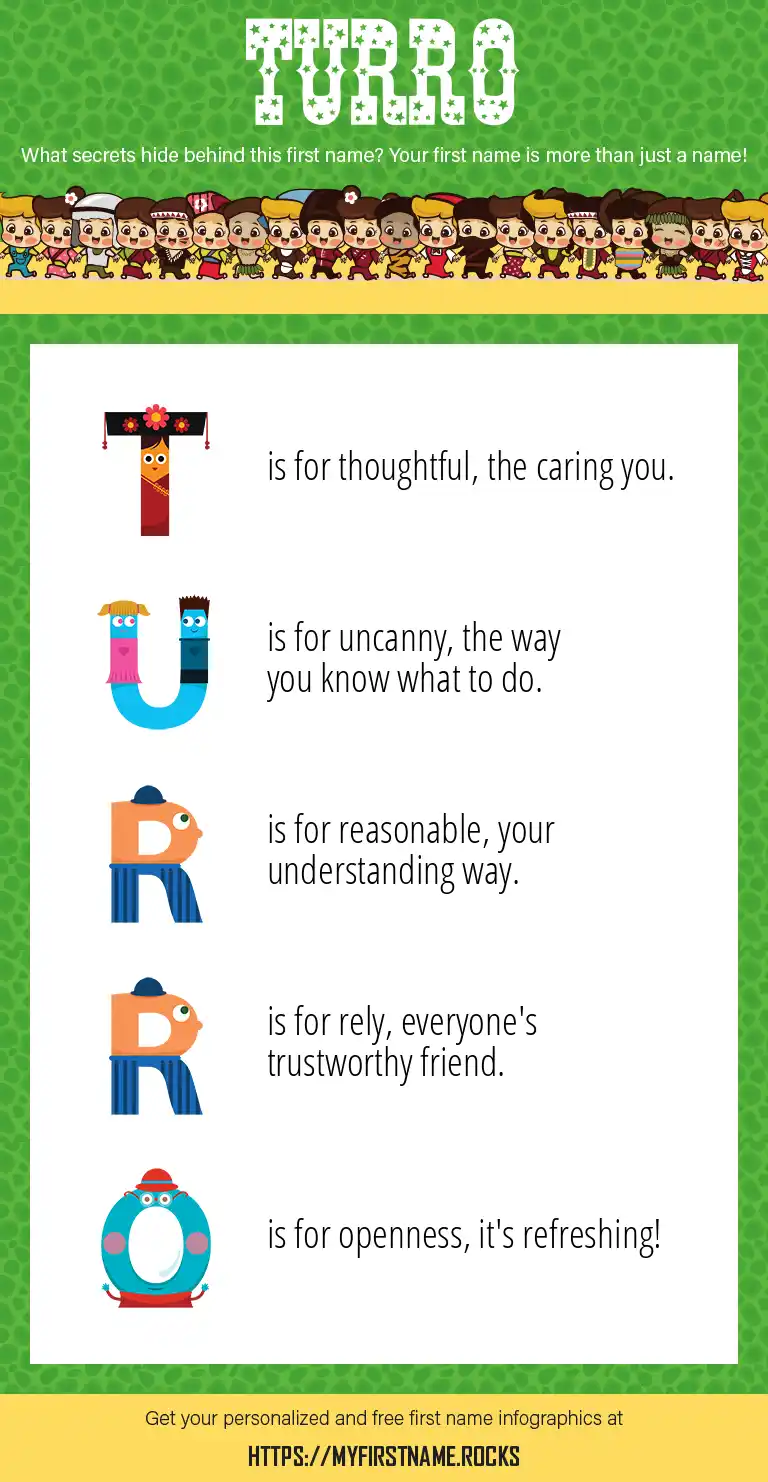 TURRO

What secrets hide behind this first name? Your first name is more than just a name!

T is for thoughtful, the caring you.

U is for uncanny, the way you know what to do.

R is for reasonable, your understanding way.

R is for rely, everyone's trustworthy friend.

O is for openness, it's refreshing!

Get your personalized and free first name infographics at

HTTPS://MYFIRSTNAME.ROCKS