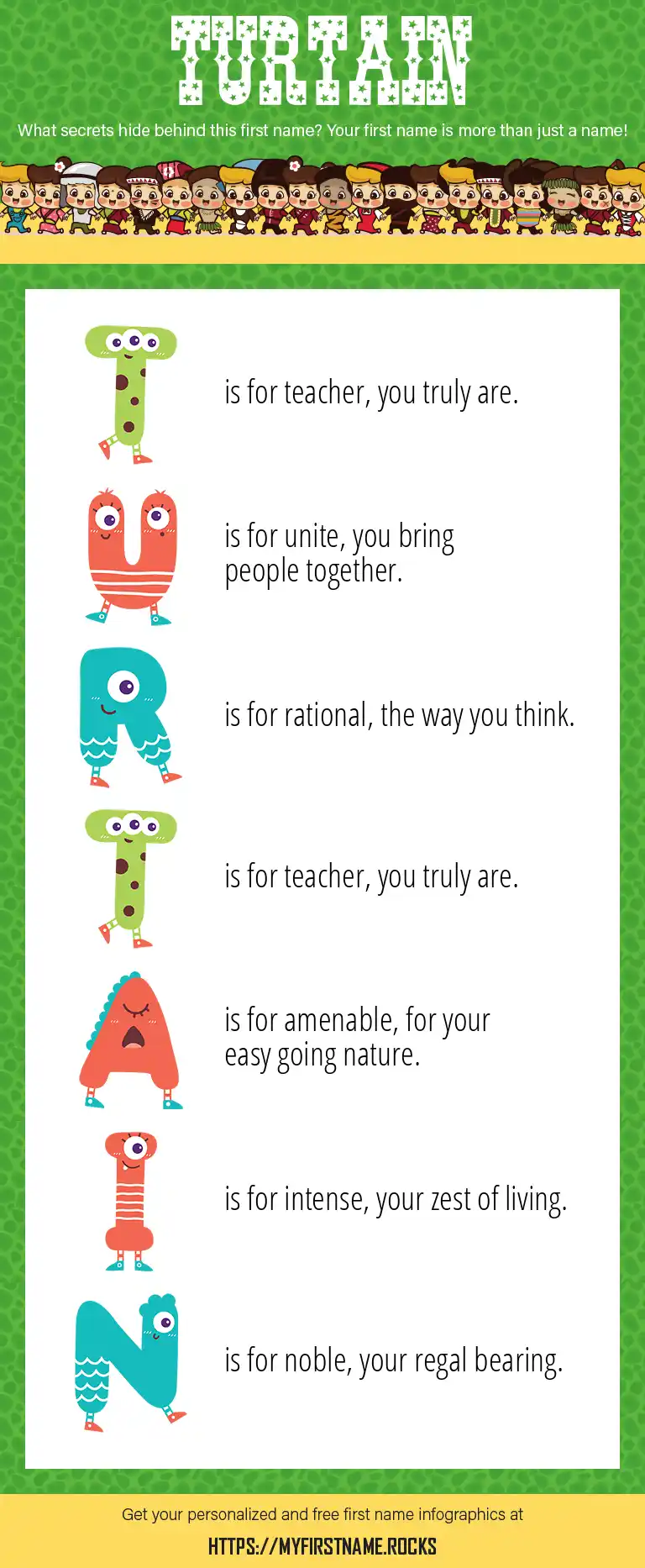 TURTAIN

What secrets hide behind this first name? Your first name is more than just a name!

T is for teacher, you truly are.

U is for unite, you bring people together.

R is for rational, the way you think.

T is for teacher, you truly are.

A is for amenable, for your easy going nature.

I is for intense, your zest of living.

N is for noble, your regal bearing.

Get your personalized and free first name infographics at

HTTPS://MYFIRSTNAME.ROCKS