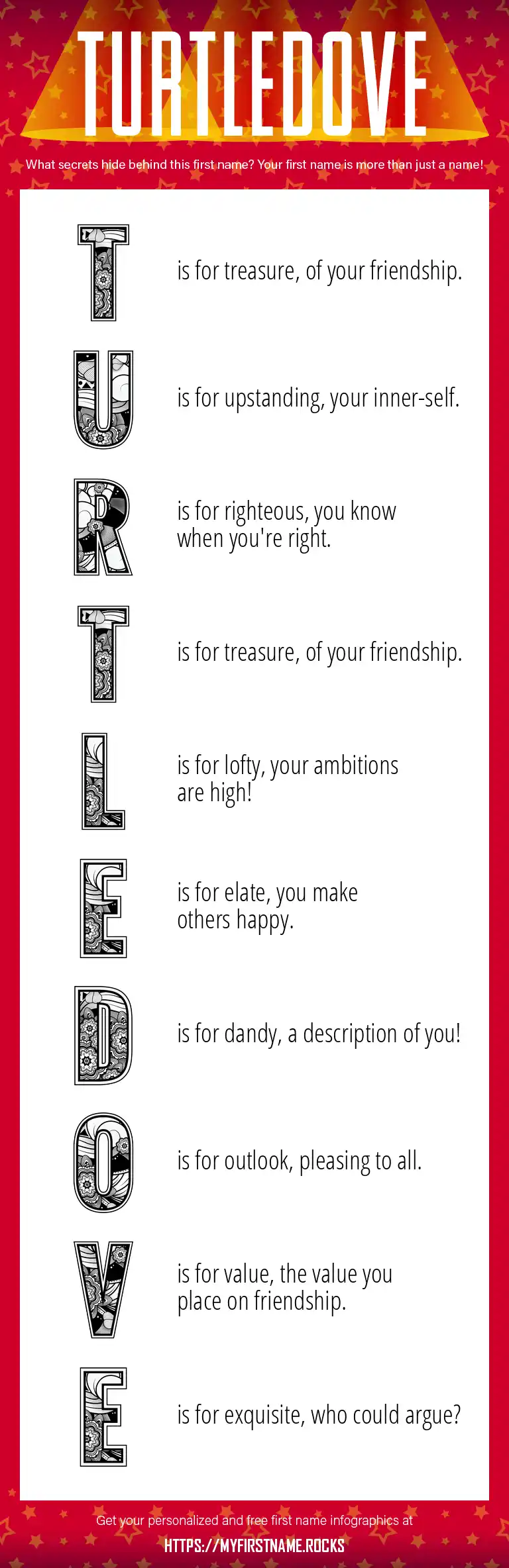 TURTLEDOVE

What secrets hide behind this first name? Your first name is more than just a name!

T is for treasure, of your friendship.

U is for upstanding, your inner-self.

R is for righteous, you know when you're right.

T is for treasure, of your friendship.

L is for lofty, your ambitions are high!

E is for elate, you make others happy.

D is for dandy, a description of you!

O is for outlook, pleasing to all.

V is for value, the value you place on friendship.

E is for exquisite, who could argue?

Get your personalized and free first name infographics at

HTTPS://MYFIRSTNAME.ROCKS