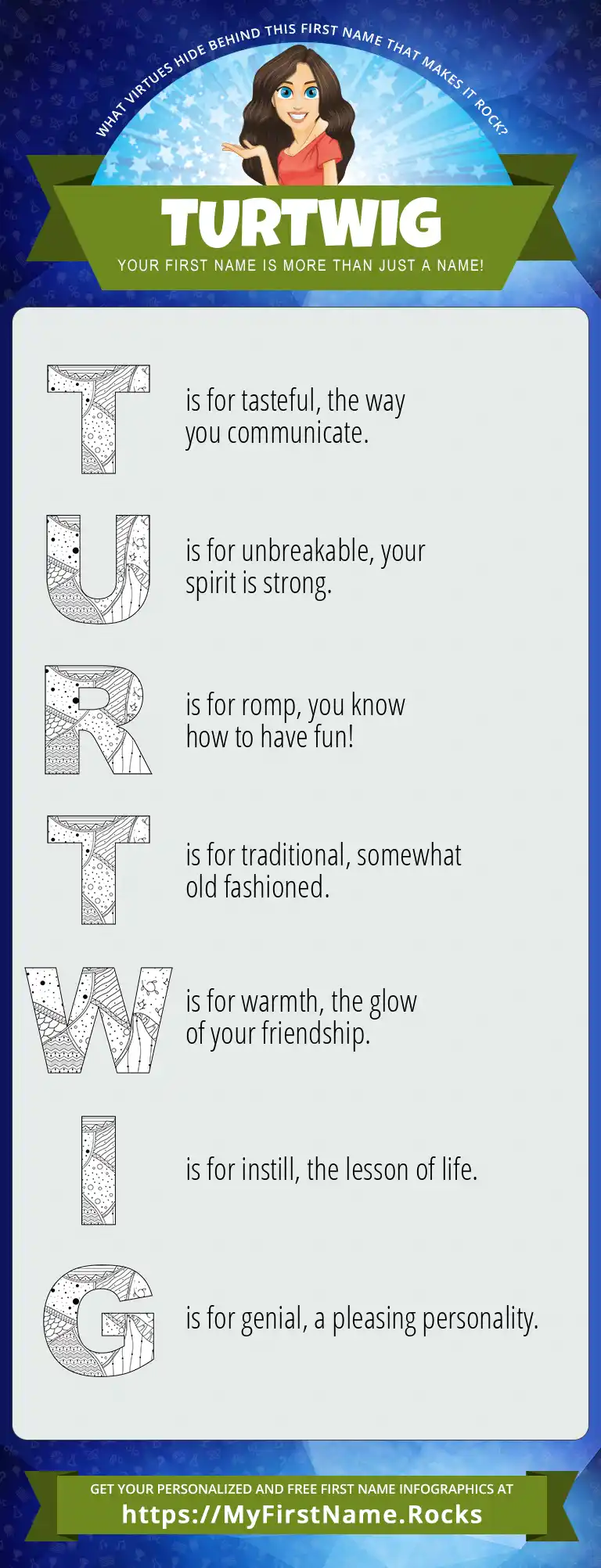 WHAT VIRTUES HIDE BEHIND THIS FIRST NAME THAT MAKES IT ROCK?

TURTWIG

YOUR FIRST NAME IS MORE THAN JUST A NAME!

T is for tasteful, the way you communicate.

U is for unbreakable, your spirit is strong.

R is for romp, you know how to have fun!

T is for traditional, somewhat old fashioned.

W is for warmth, the glow of your friendship.

I is for instill, the lesson of life.

G is for genial, a pleasing personality.

GET YOUR PERSONALIZED AND FREE FIRST NAME INFOGRAPHICS AT
https://MyFirstName.Rocks