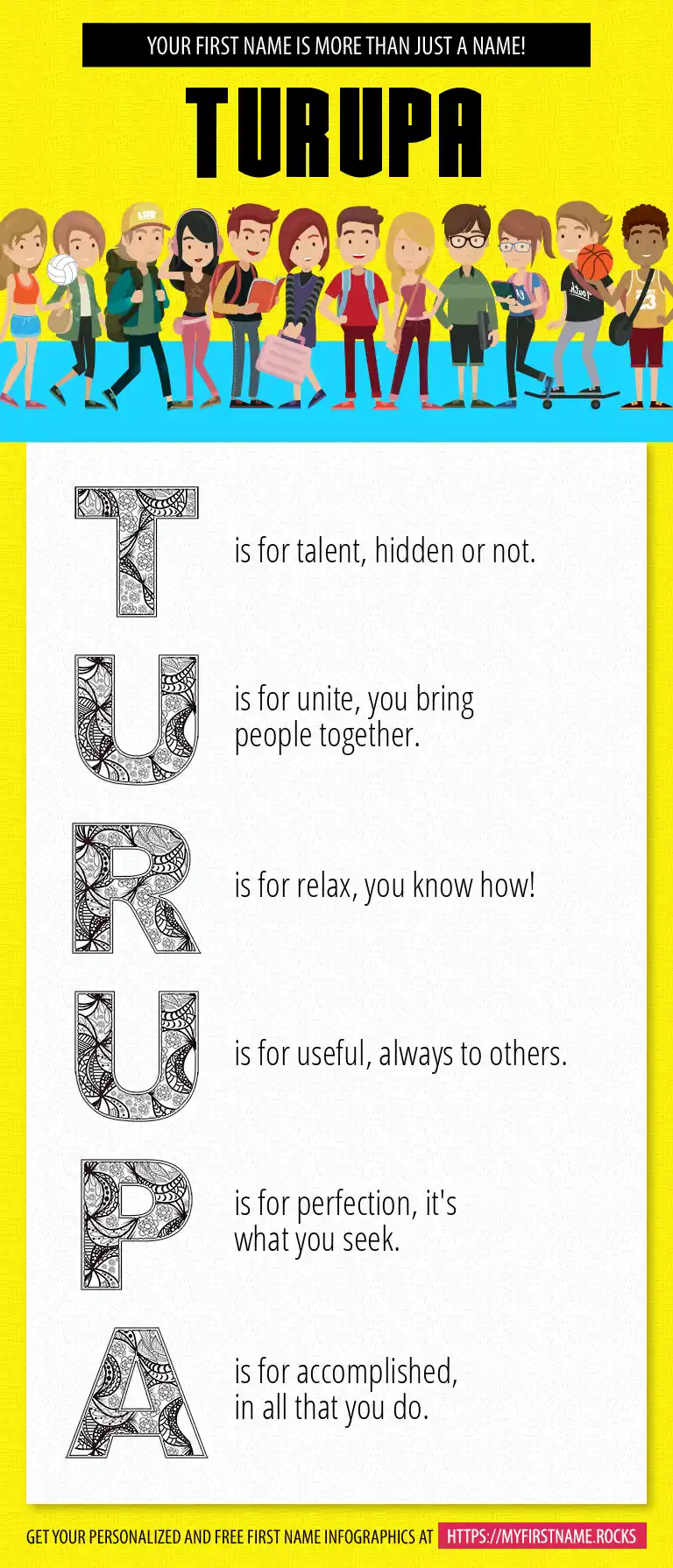 YOUR FIRST NAME IS MORE THAN JUST A NAME!

TURUPA

T is for talent, hidden or not.

U is for unite, you bring people together.

R is for relax, you know how!

U is for useful, always to others.

P is for perfection, it's what you seek.

A is for accomplished, in all that you do.

GET YOUR PERSONALIZED AND FREE FIRST NAME INFOGRAPHICS AT HTTPS://MYFIRSTNAME.ROCKS