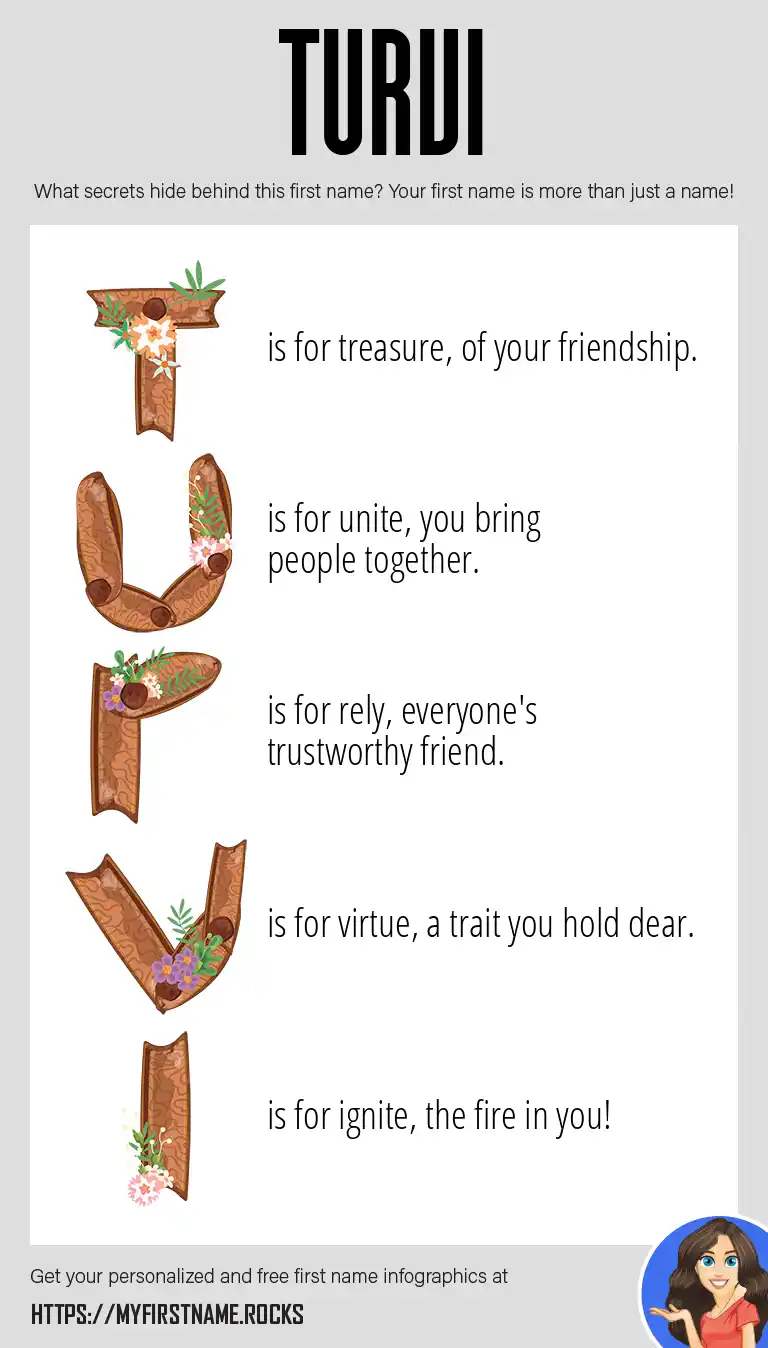 TURVI

What secrets hide behind this first name? Your first name is more than just a name!

T is for treasure, of your friendship.

U is for unite, you bring people together.

R is for rely, everyone's trustworthy friend.

V is for virtue, a trait you hold dear.

I is for ignite, the fire in you!

Get your personalized and free first name infographics at

HTTPS://MYFIRSTNAME.ROCKS