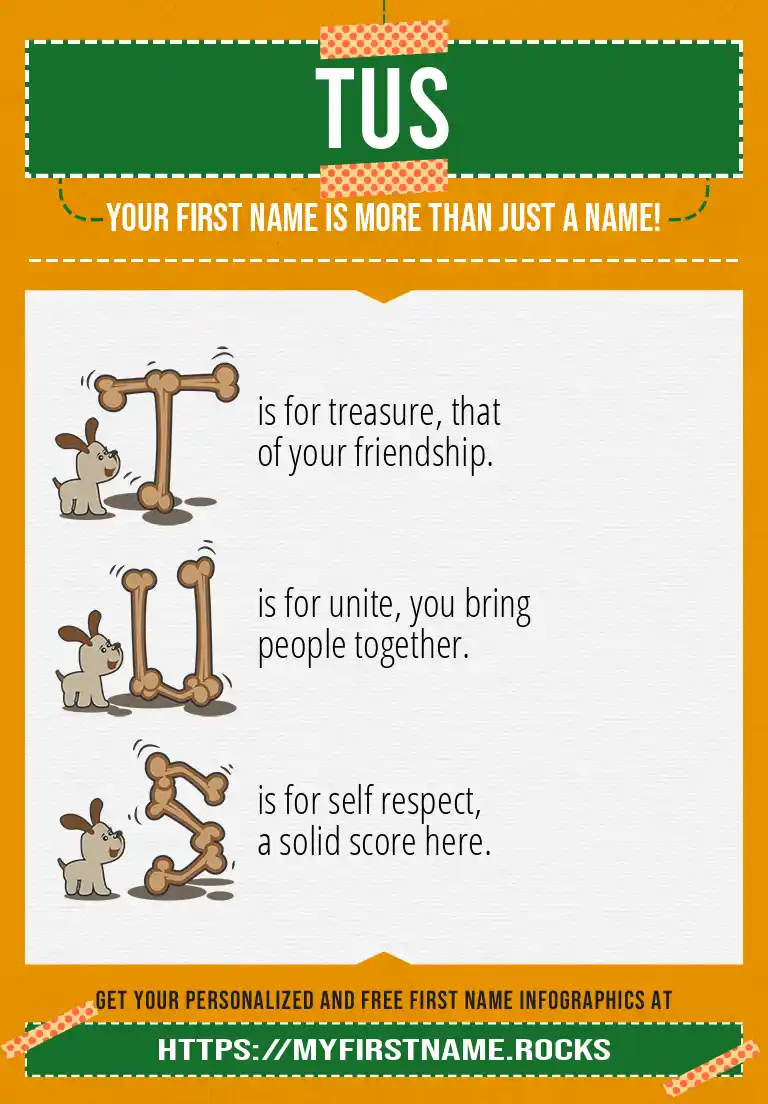 TUS

YOUR FIRST NAME IS MORE THAN JUST A NAME!

T is for treasure, that of your friendship.

U is for unite, you bring people together.

S is for self respect, a solid score here.

GET YOUR PERSONALIZED AND FREE FIRST NAME INFOGRAPHICS AT

HTTPS://MYFIRSTNAME.ROCKS