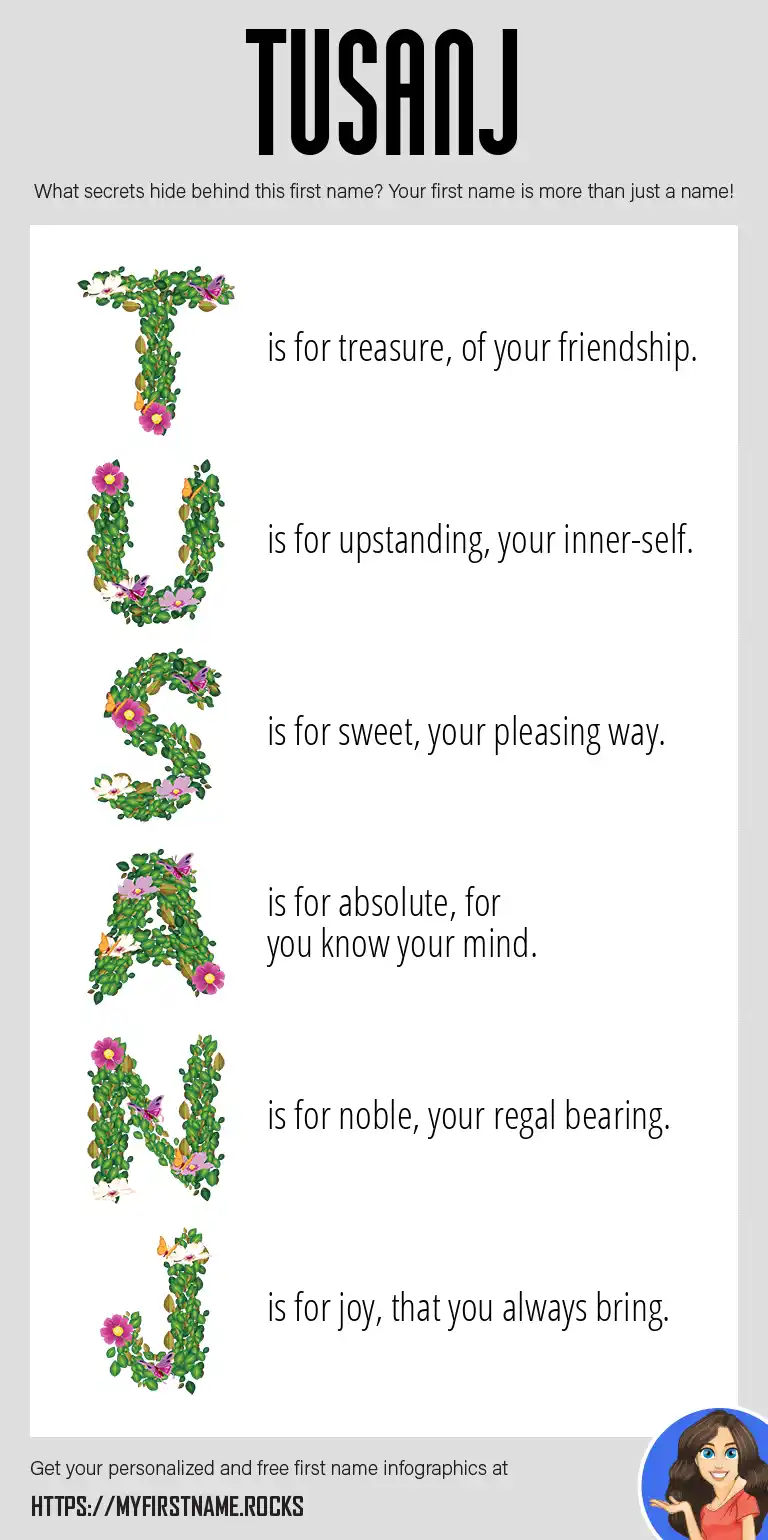 TUSANJ

What secrets hide behind this first name? Your first name is more than just a name!

T is for treasure, of your friendship.

U is for upstanding, your inner-self.

S is for sweet, your pleasing way.

A is for absolute, for you know your mind.

N is for noble, your regal bearing.

J is for joy, that you always bring.

Get your personalized and free first name infographics at

HTTPS://MYFIRSTNAME.ROCKS