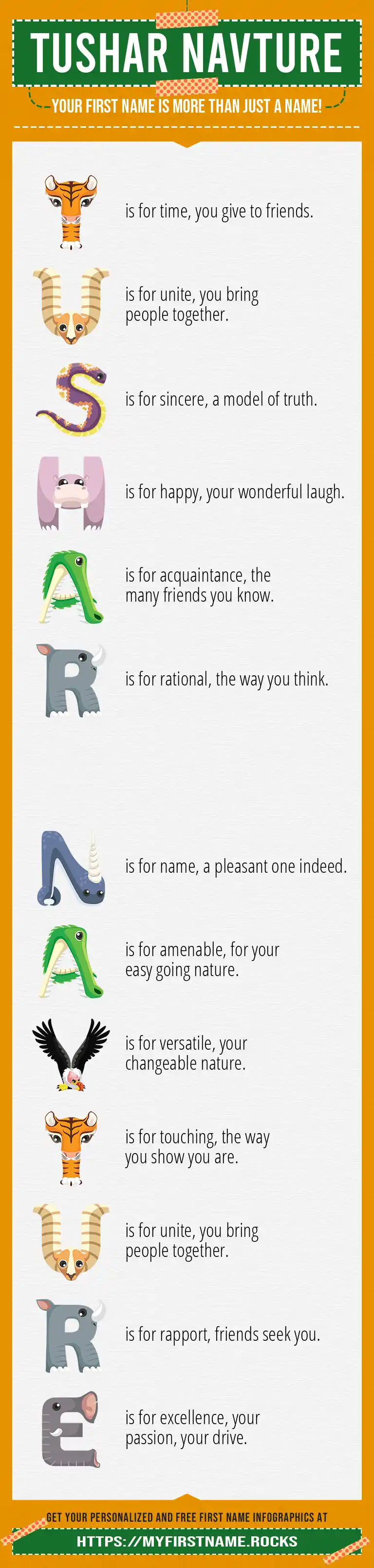 TUSHAR NAVTURE

YOUR FIRST NAME IS MORE THAN JUST A NAME!

T is for time, you give to friends.

U is for unite, you bring people together.

S is for sincere, a model of truth.

H is for happy, your wonderful laugh.

A is for acquaintance, the many friends you know.

R is for rational, the way you think.

N is for name, a pleasant one indeed.

A is for amenable, for your easy going nature.

V is for versatile, your changeable nature.

T is for touching, the way you show you are.

U is for unite, you bring people together.

R is for rapport, friends seek you.

E is for excellence, your passion, your drive.

GET YOUR PERSONALIZED AND FREE FIRST NAME INFOGRAPHICS AT

HTTPS://MYFIRSTNAME.ROCKS