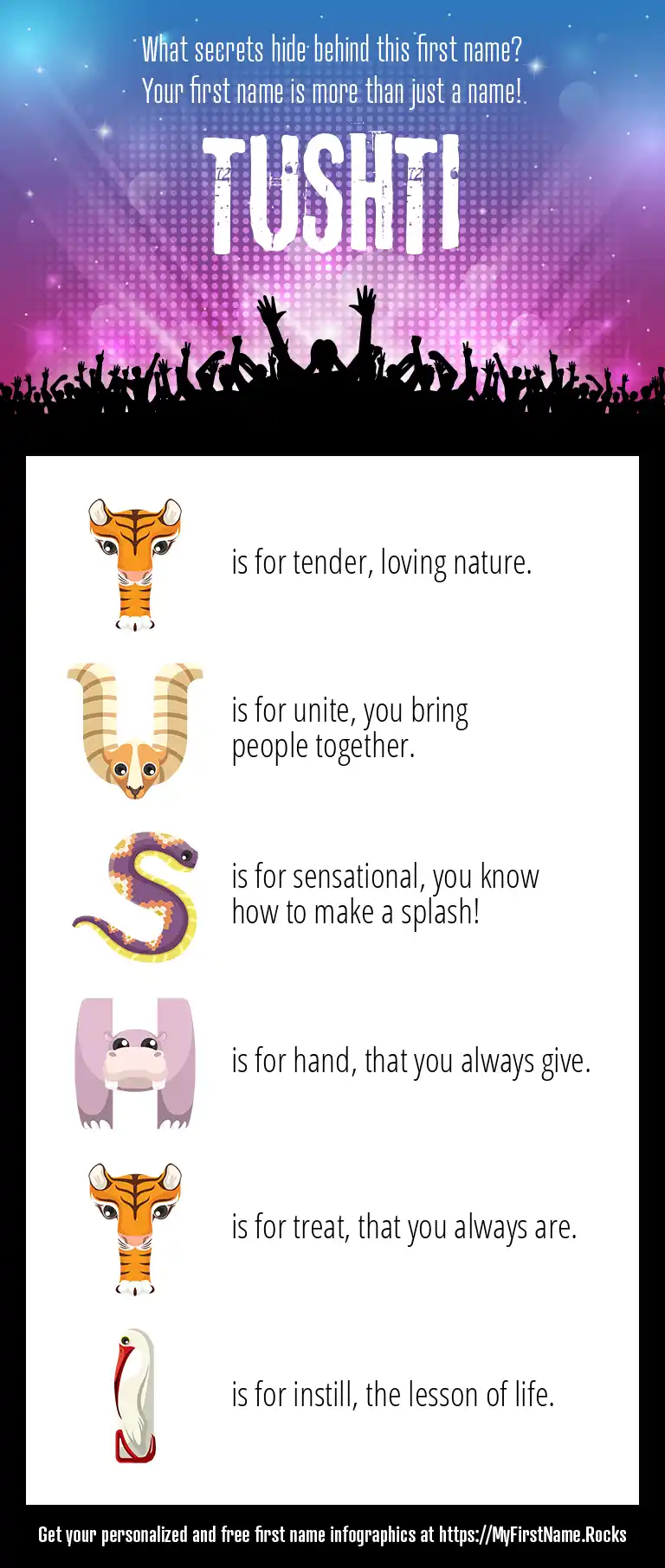 What secrets hide behind this first name?
Your first name is more than just a name!

TUSHTI

T is for tender, loving nature.

U is for unite, you bring people together.

S is for sensational, you know how to make a splash!

H is for hand, that you always give.

T is for treat, that you always are.

I is for instill, the lesson of life.

Get your personalized and free first name infographics at https://MyFirstName.Rocks