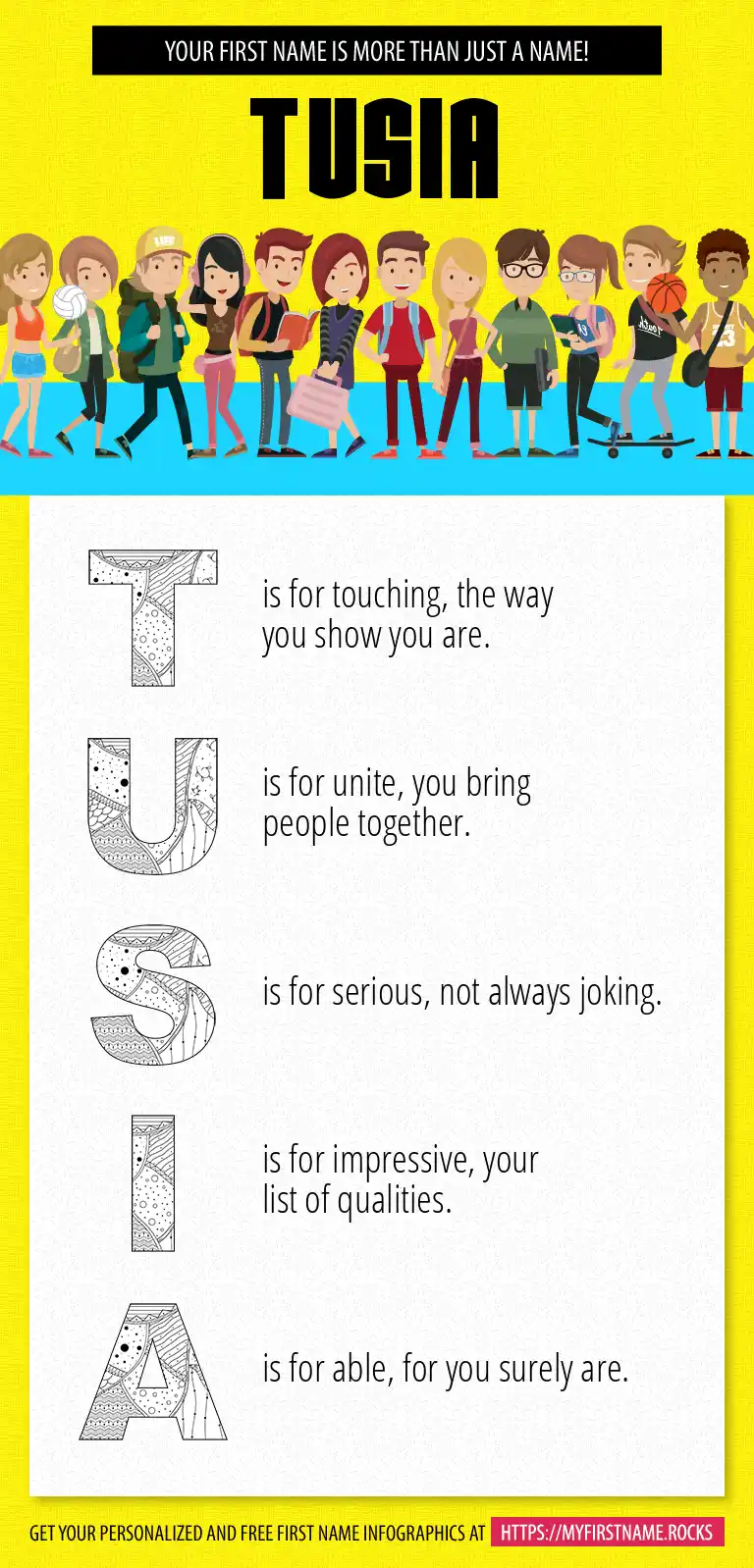 YOUR FIRST NAME IS MORE THAN JUST A NAME!

TUSIA

T is for touching, the way you show you are.

U is for unite, you bring people together.

S is for serious, not always joking.

I is for impressive, your list of qualities.

A is for able, for you surely are.

GET YOUR PERSONALIZED AND FREE FIRST NAME INFOGRAPHICS AT HTTPS://MYFIRSTNAME.ROCKS