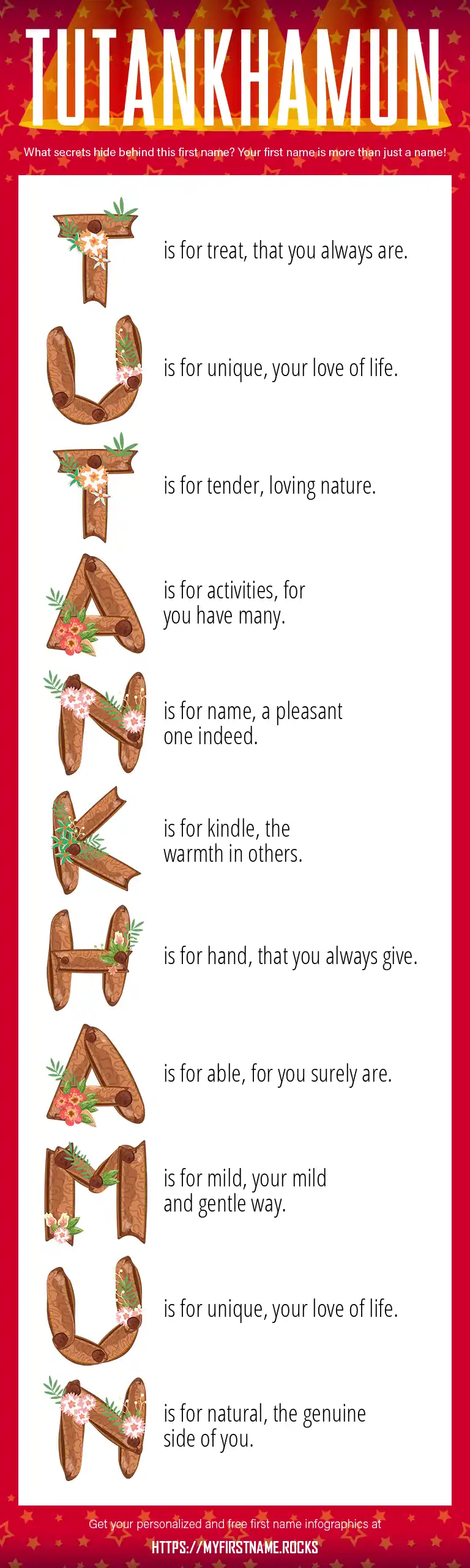 TUTANKHAMUN

What secrets hide behind this first name? Your first name is more than just a name!

T is for treat, that you always are.

U is for unique, your love of life.

T is for tender, loving nature.

A is for activities, for you have many.

N is for name, a pleasant one indeed.

K is for kindle, the warmth in others.

H is for hand, that you always give.

A is for able, for you surely are.

M is for mild, your mild and gentle way.

U is for unique, your love of life.

N is for natural, the genuine side of you.

Get your personalized and free first name infographics at

HTTPS://MYFIRSTNAME.ROCKS