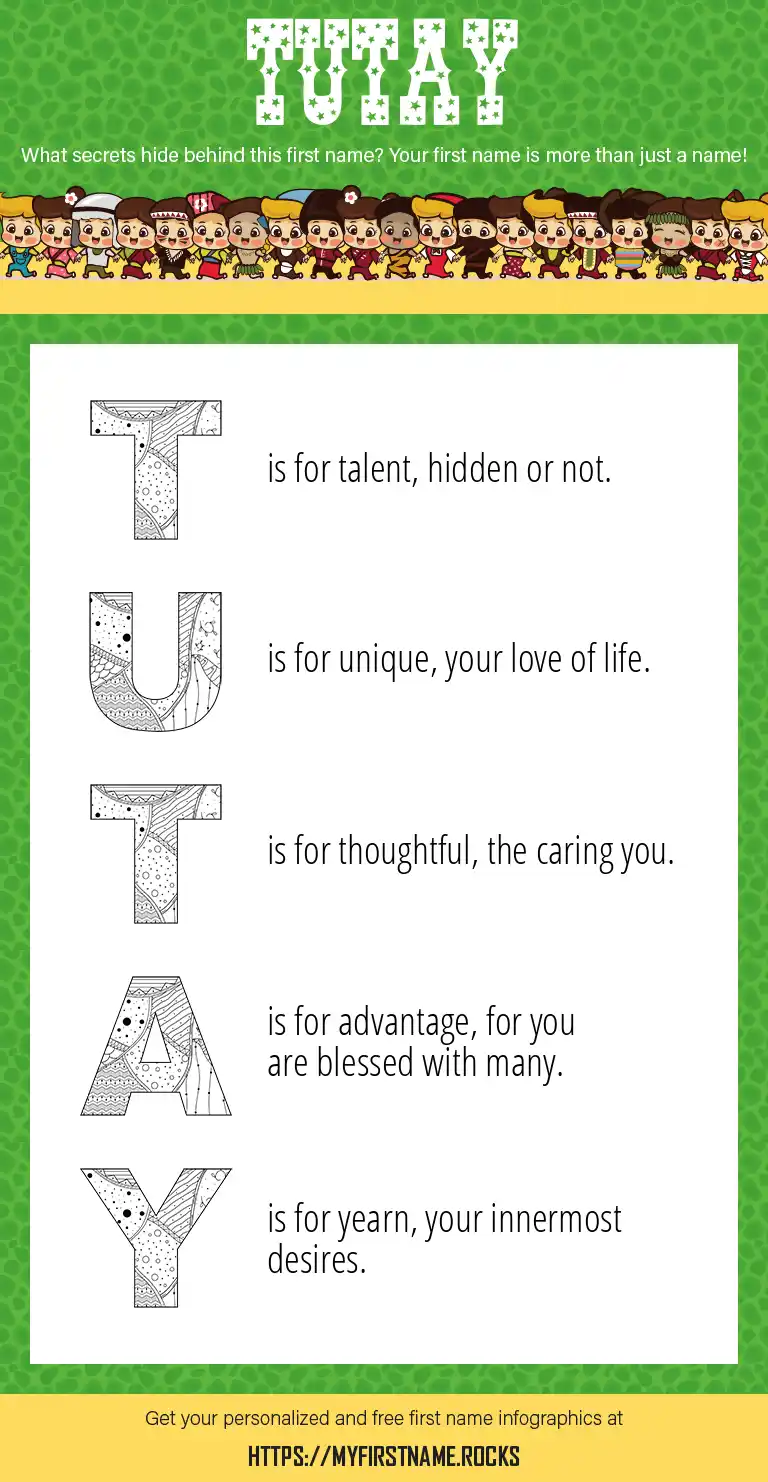 TUTAY

What secrets hide behind this first name? Your first name is more than just a name!

T is for talent, hidden or not.

U is for unique, your love of life.

T is for thoughtful, the caring you.

A is for advantage, for you are blessed with many.

Y is for yearn, your innermost desires.

Get your personalized and free first name infographics at

HTTPS://MYFIRSTNAME.ROCKS